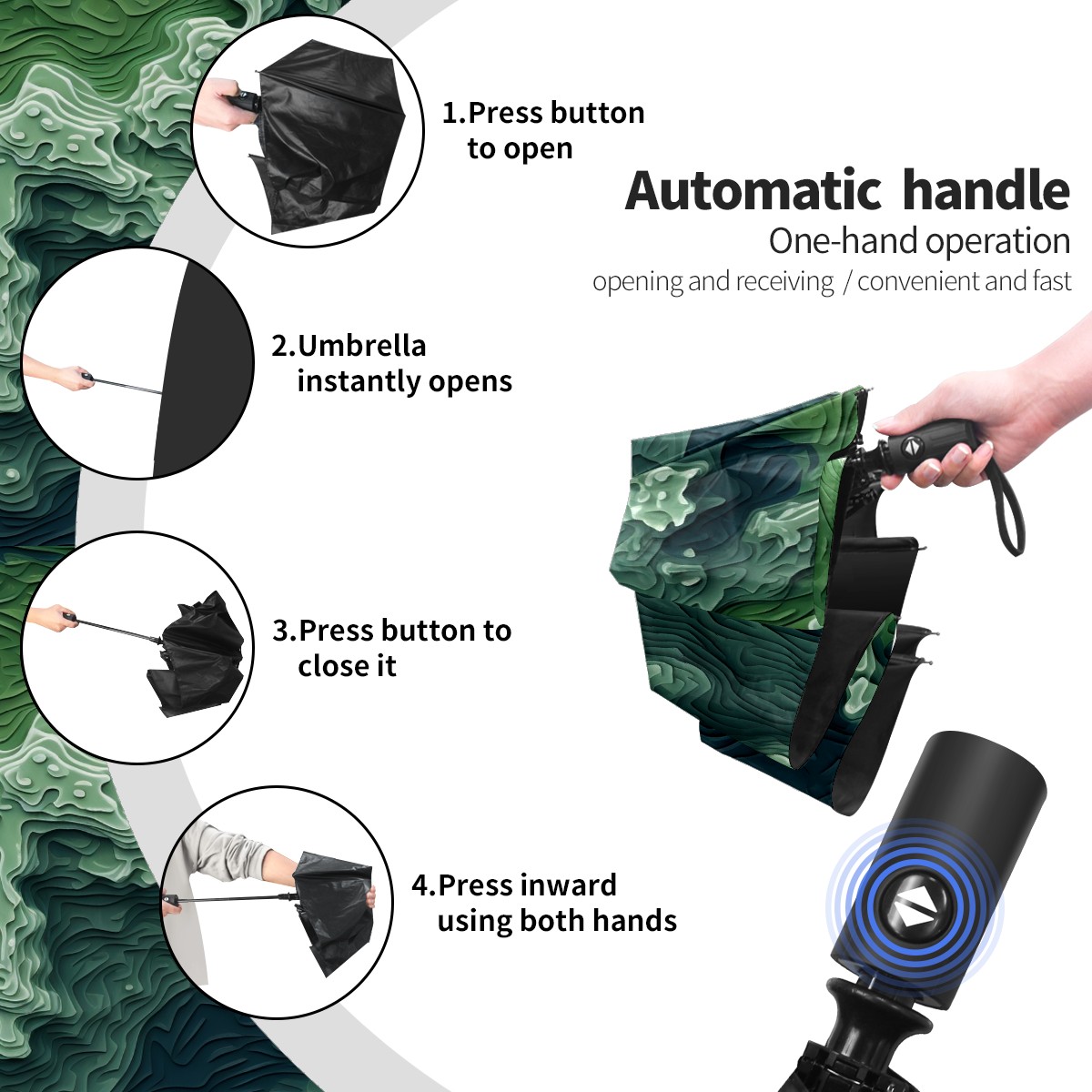 1.Press button to open

Automatic handle
One-hand operation
opening and receiving / convenient and fast

2.Umbrella instantly opens

3.Press button to close it

4.Press inward using both hands