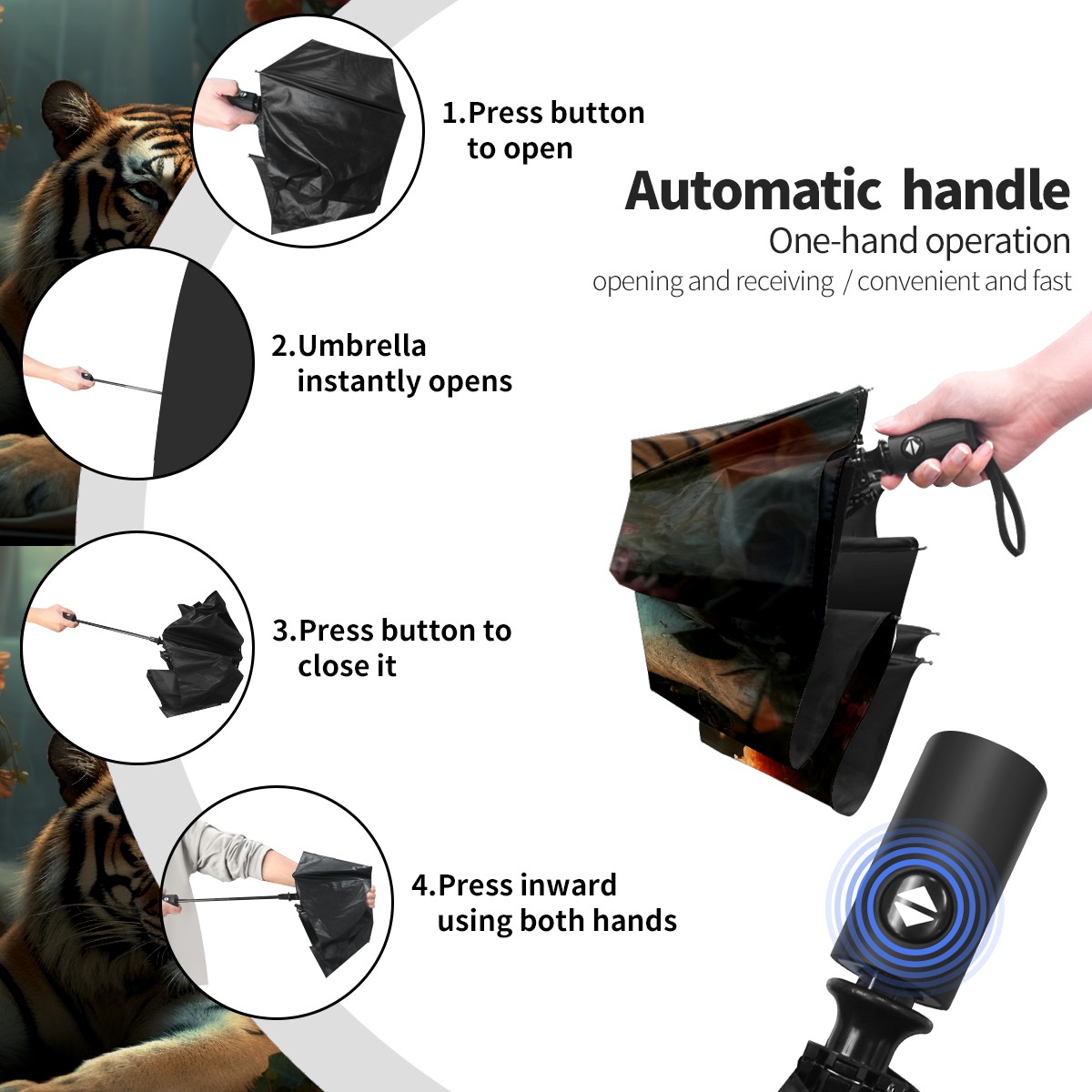 1.Press button to open

Automatic handle
One-hand operation
opening and receiving / convenient and fast

2.Umbrella instantly opens

3.Press button to close it

4.Press inward using both hands