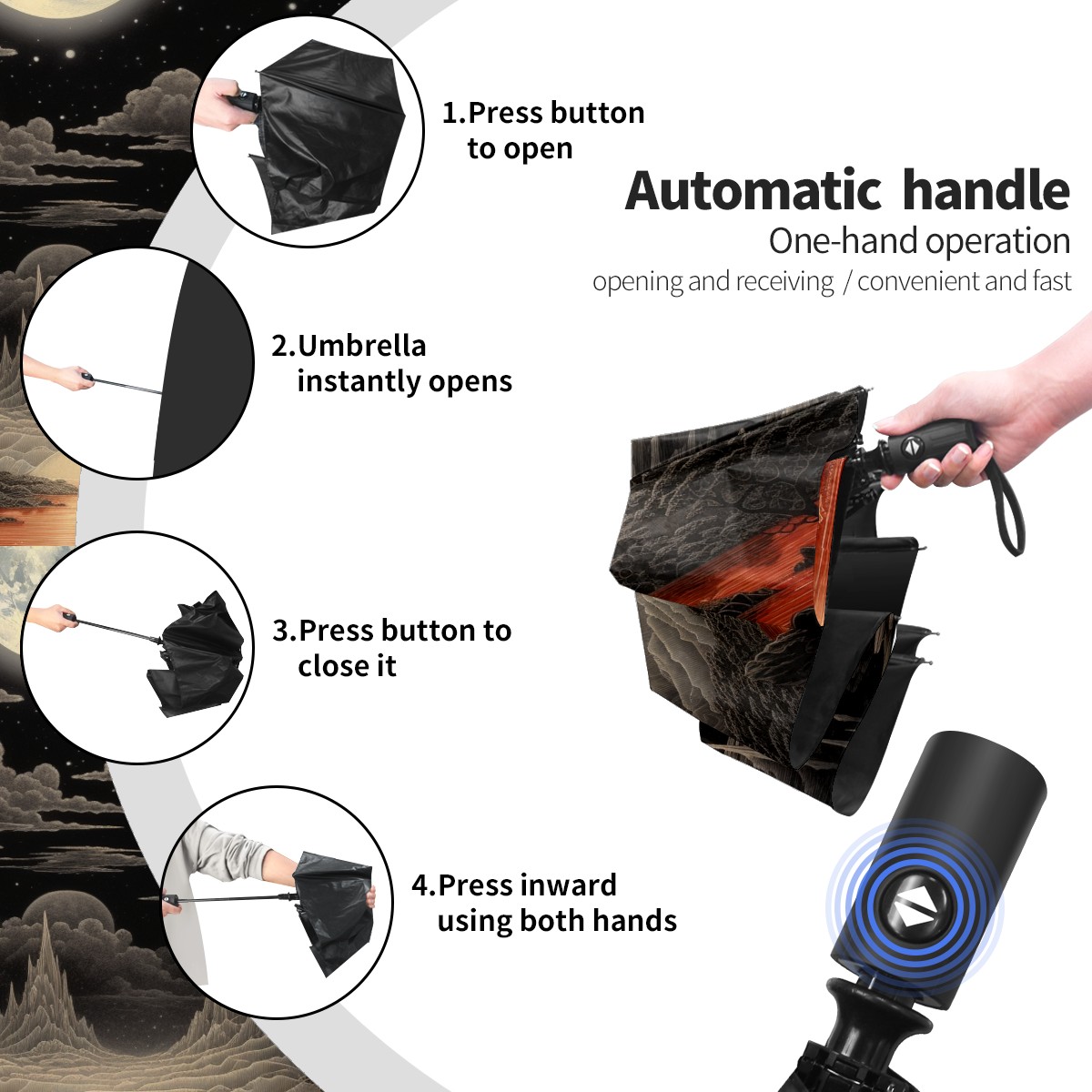 1.Press button to open

Automatic handle
One-hand operation
opening and receiving / convenient and fast

2.Umbrella instantly opens

3.Press button to close it

4.Press inward using both hands