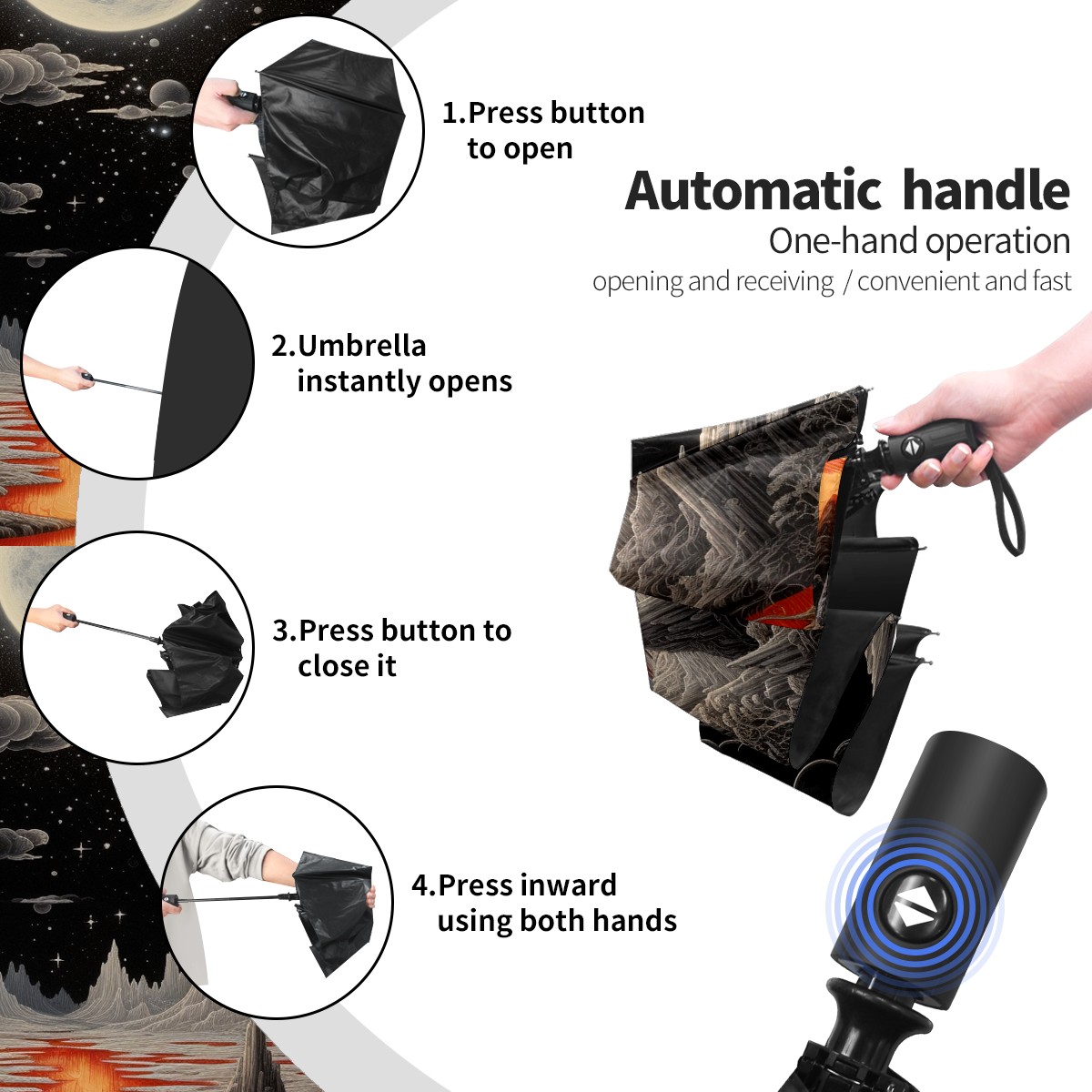 1.Press button to open

Automatic handle

One-hand operation

opening and receiving / convenient and fast

2.Umbrella instantly opens

3.Press button to close it

4.Press inward using both hands