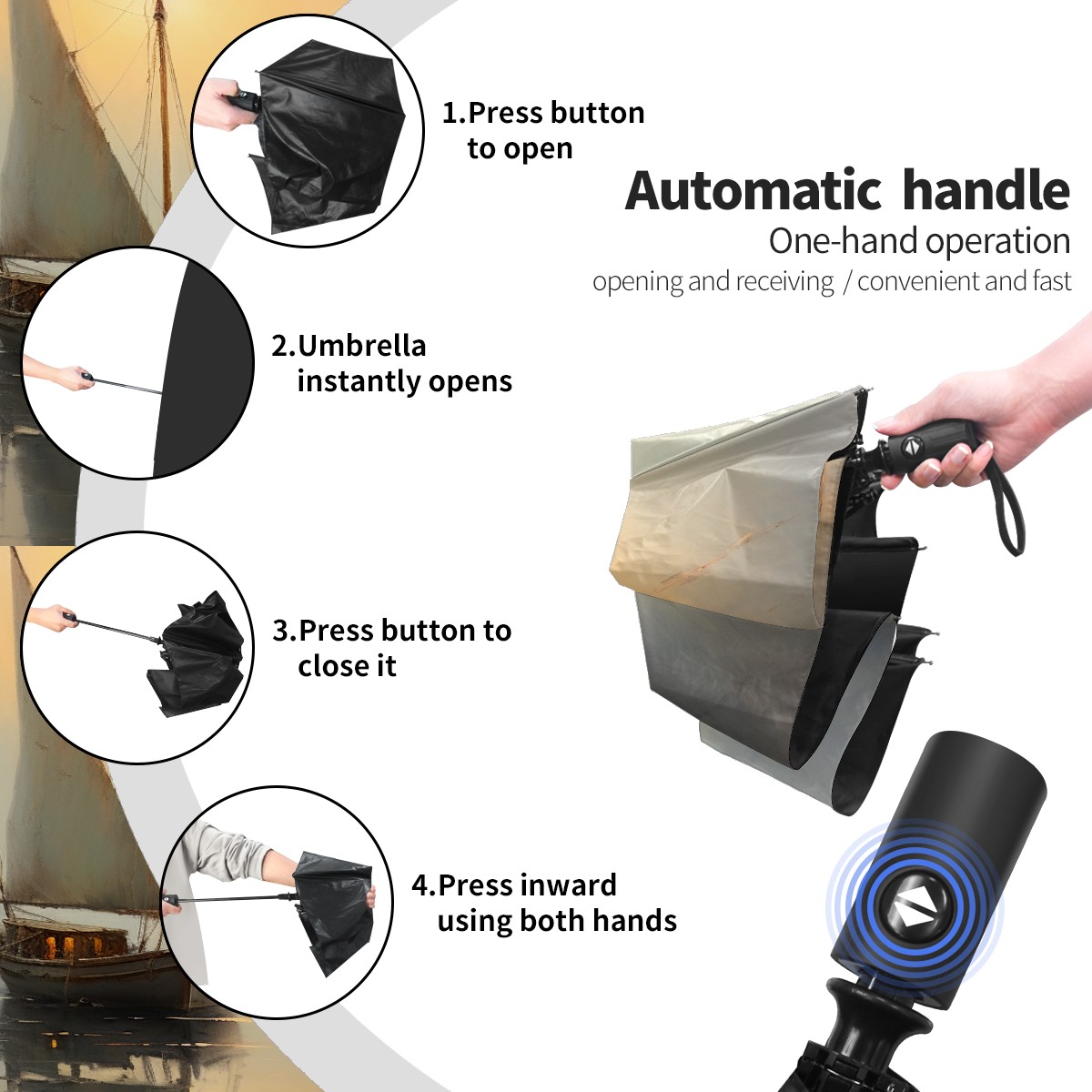 1.Press button to open

Automatic handle
One-hand operation
opening and receiving / convenient and fast

2.Umbrella instantly opens

3.Press button to close it

4.Press inward using both hands