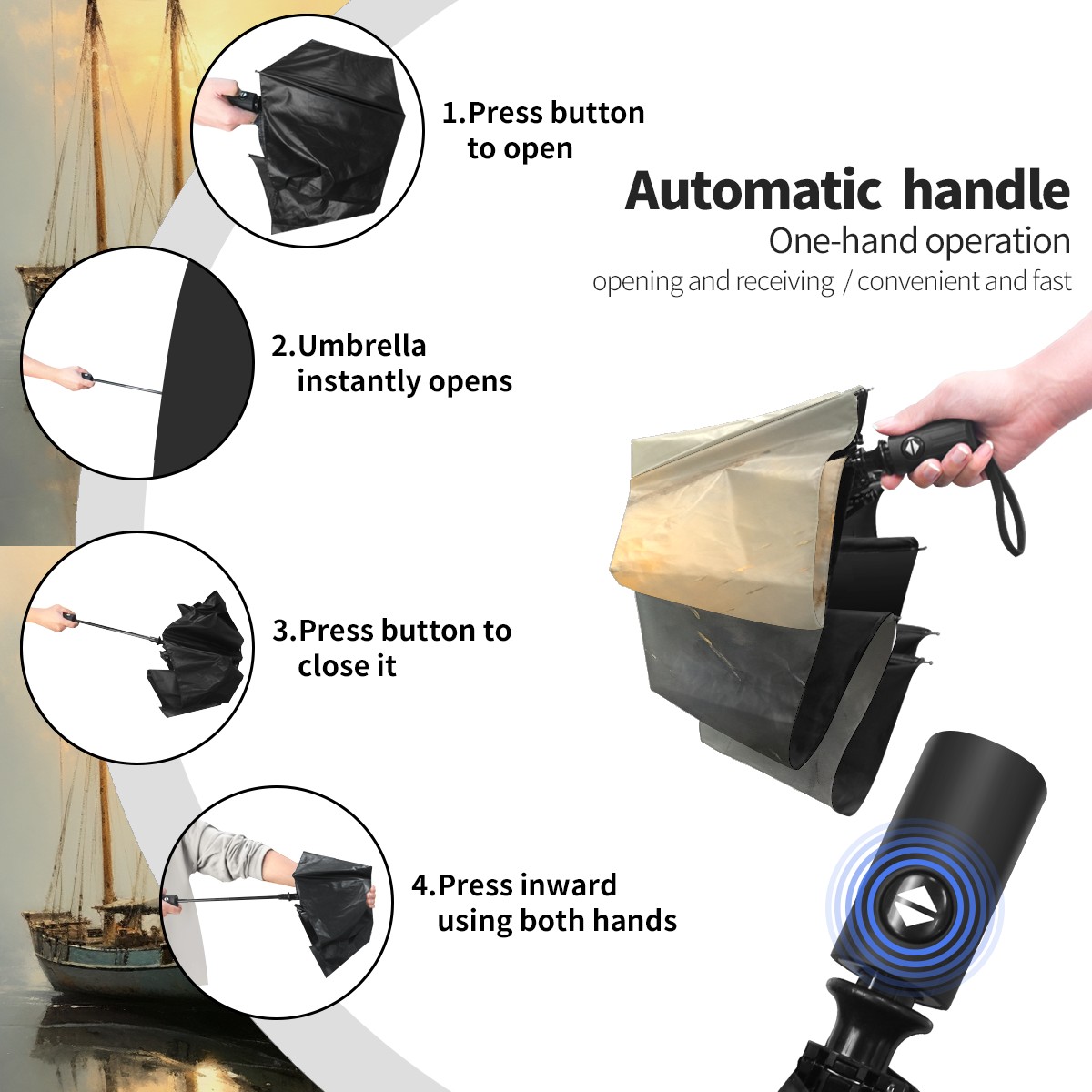 1.Press button to open

Automatic handle
One-hand operation
opening and receiving / convenient and fast

2.Umbrella instantly opens

3.Press button to close it

4.Press inward using both hands