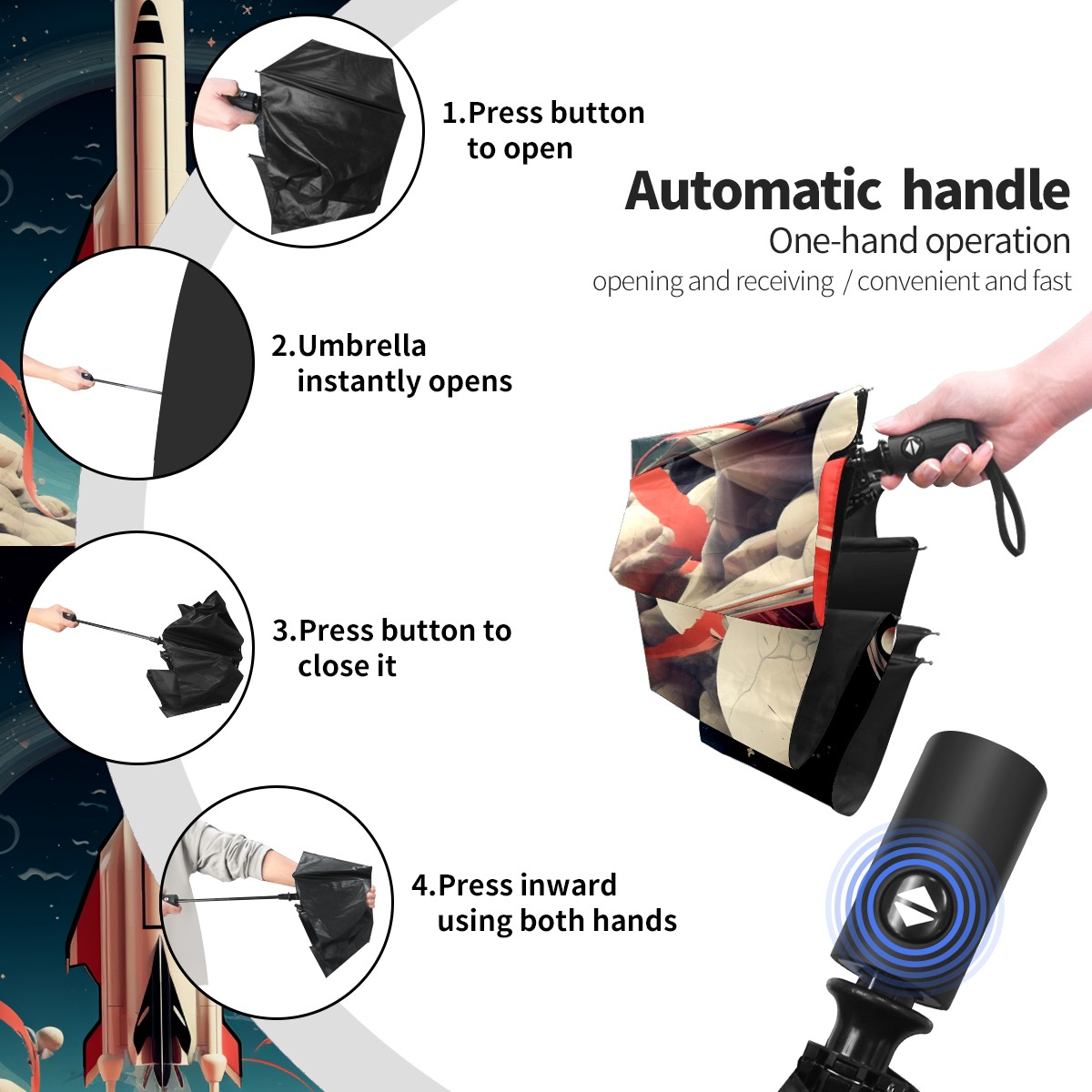 1.Press button to open

Automatic handle

One-hand operation

opening and receiving / convenient and fast

2.Umbrella instantly opens

3.Press button to close it

4.Press inward using both hands