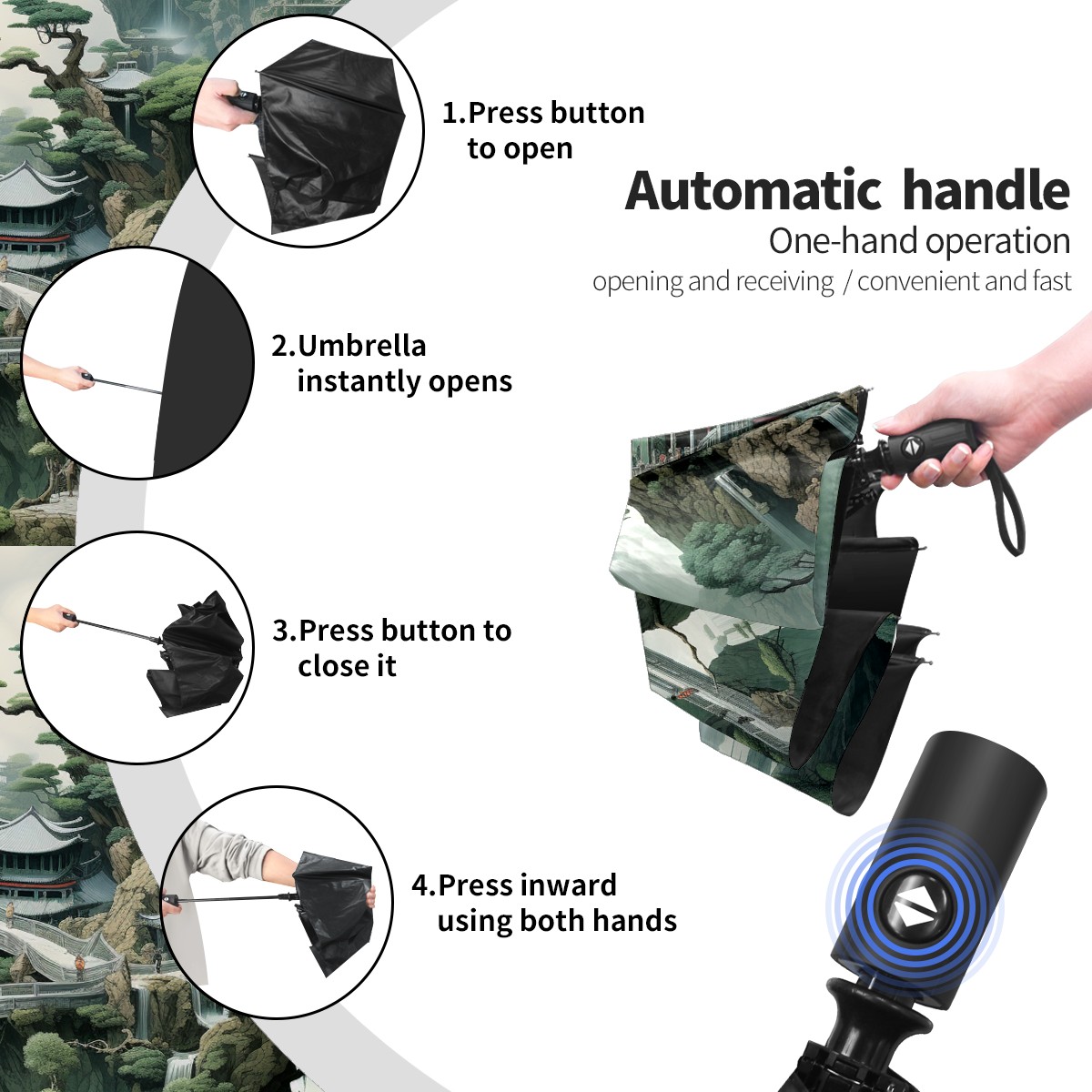 1.Press button to open

Automatic handle

One-hand operation

opening and receiving / convenient and fast

2.Umbrella instantly opens

3.Press button to close it

4.Press inward using both hands