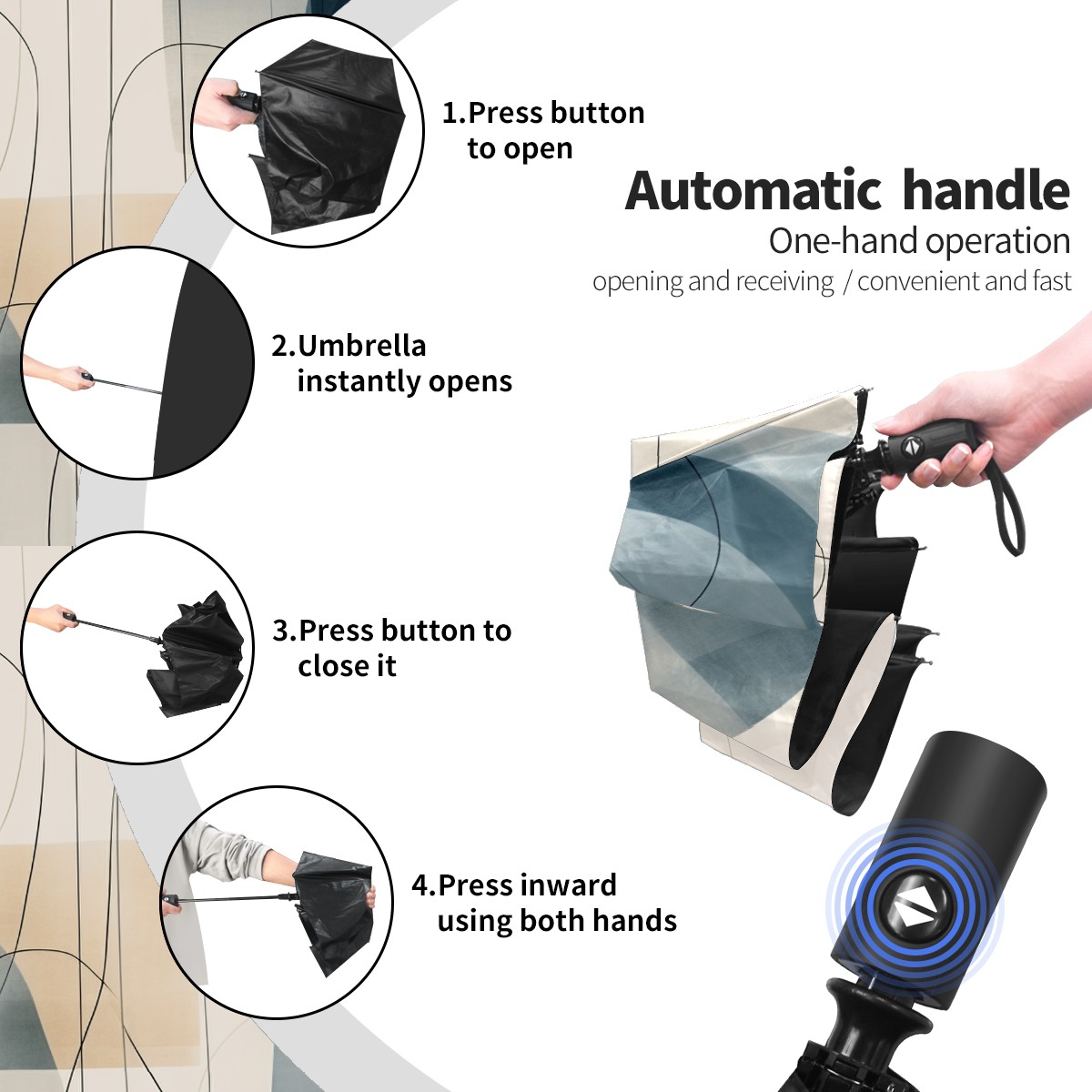 1.Press button to open

Automatic handle
One-hand operation
opening and receiving / convenient and fast

2.Umbrella instantly opens

3.Press button to close it

4.Press inward using both hands