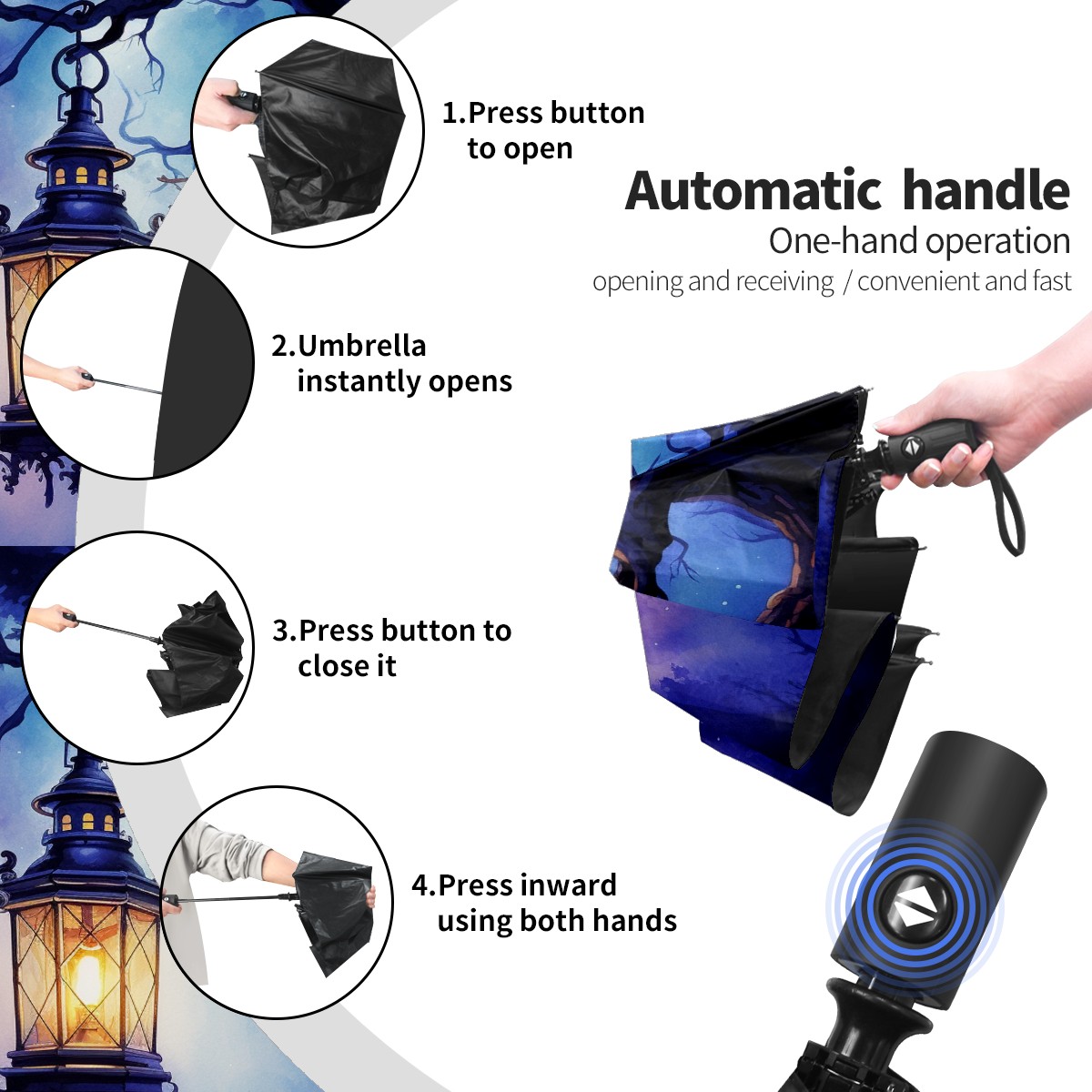 1.Press button to open

Automatic handle
One-hand operation
opening and receiving / convenient and fast

2.Umbrella instantly opens

3.Press button to close it

4.Press inward using both hands