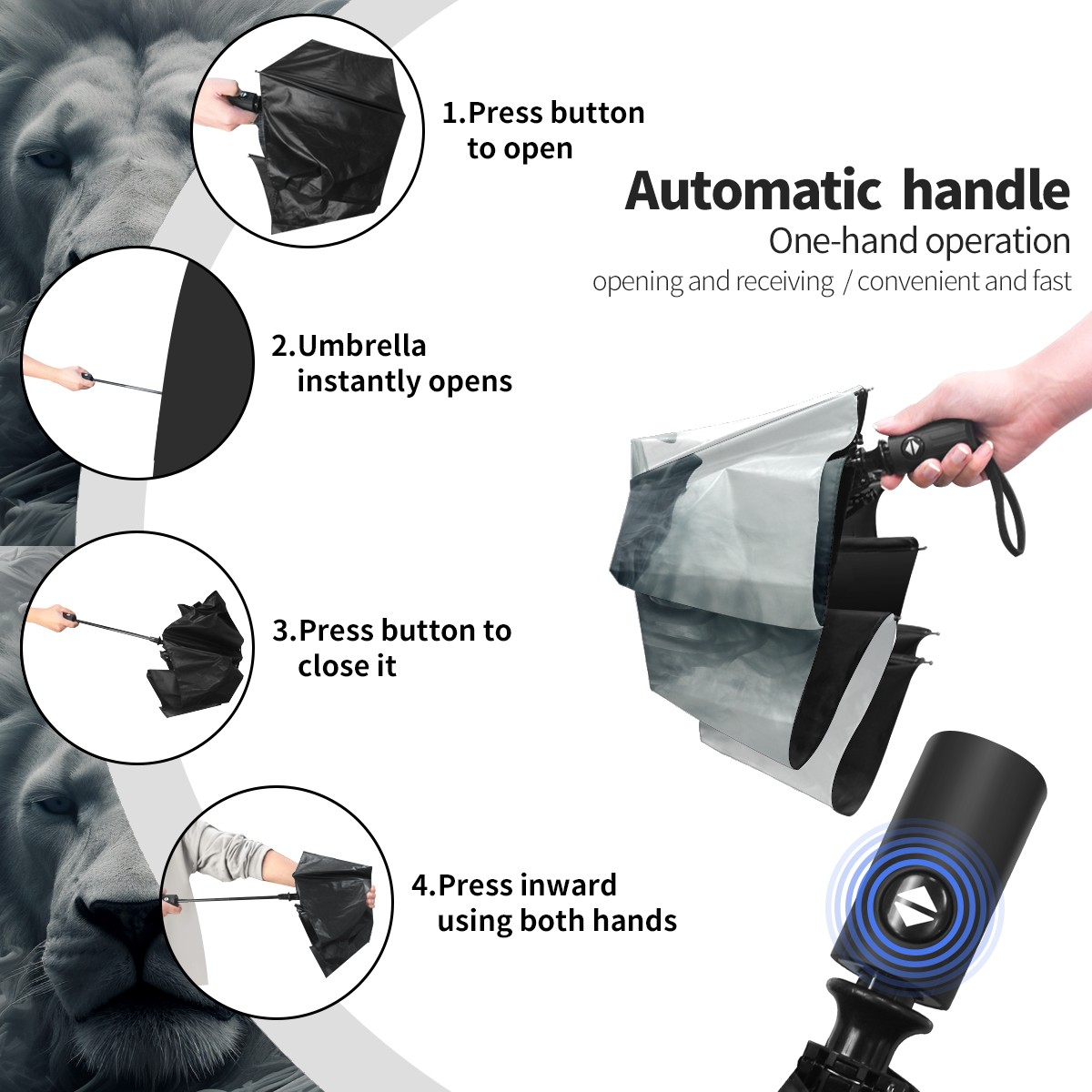 1.Press button to open

Automatic handle

One-hand operation

opening and receiving / convenient and fast

2.Umbrella instantly opens

3.Press button to close it

4.Press inward using both hands