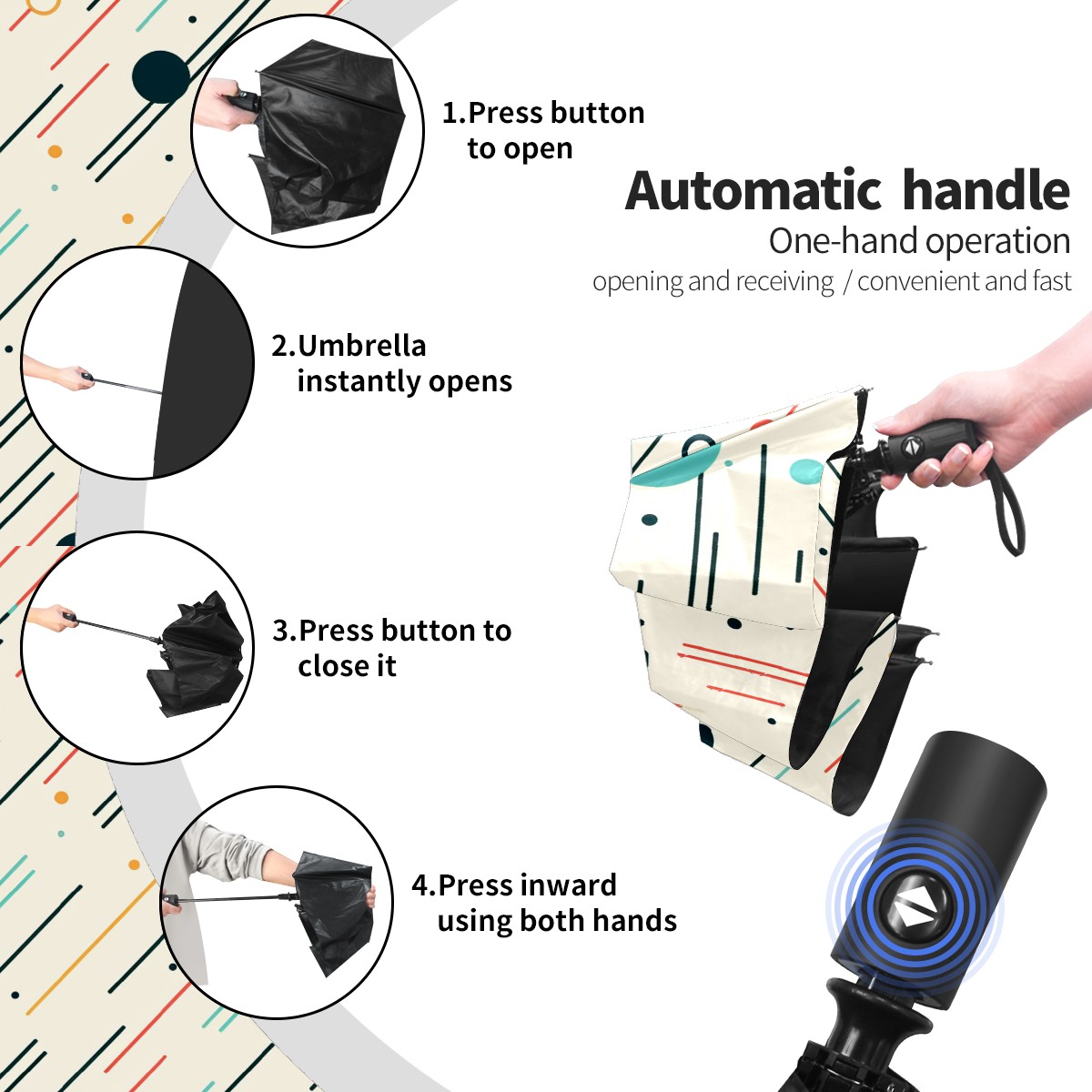 1.Press button to open

Automatic handle
One-hand operation
opening and receiving / convenient and fast

2.Umbrella instantly opens

3.Press button to close it

4.Press inward using both hands