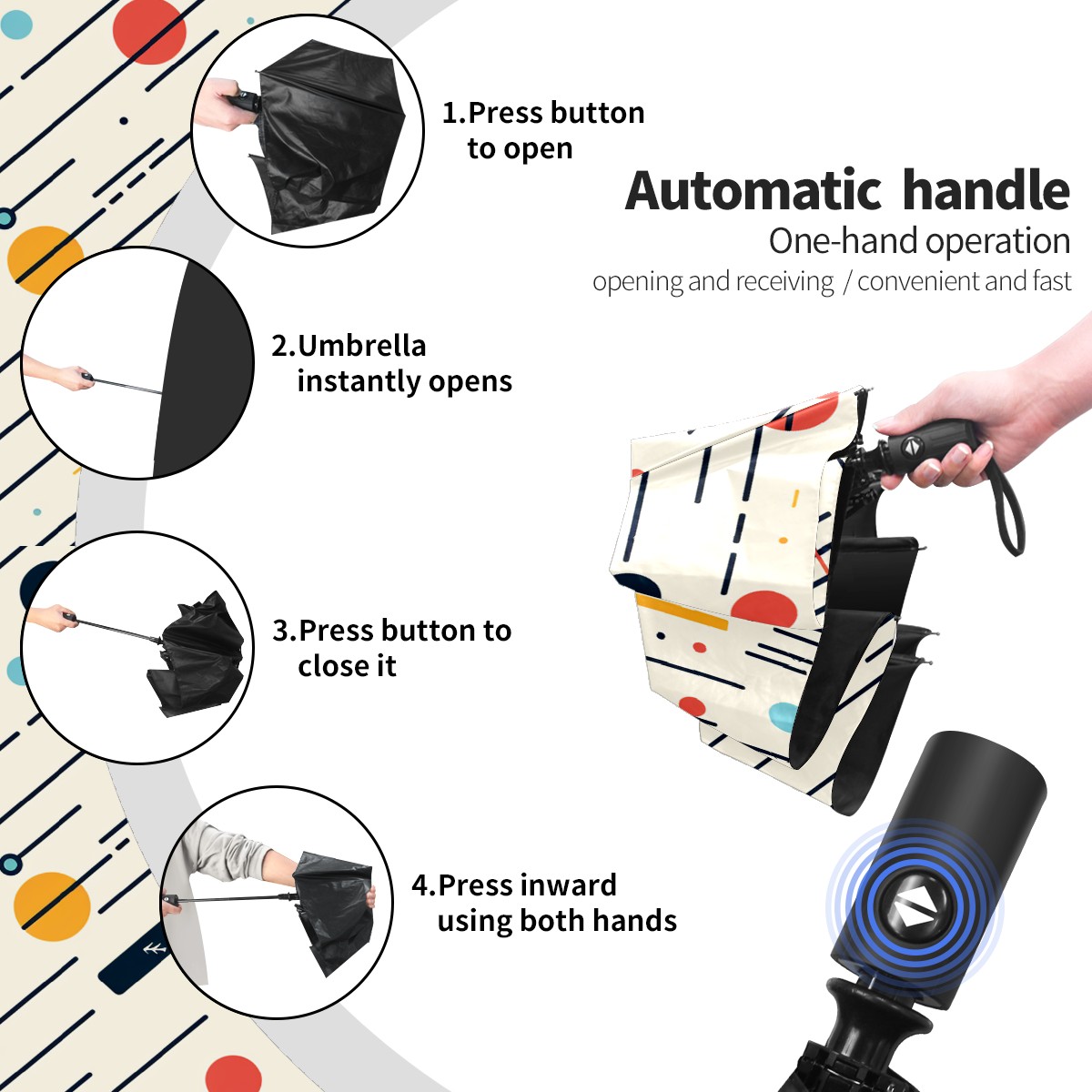 1.Press button to open

Automatic handle

One-hand operation

opening and receiving / convenient and fast

2.Umbrella instantly opens

3.Press button to close it

4.Press inward using both hands