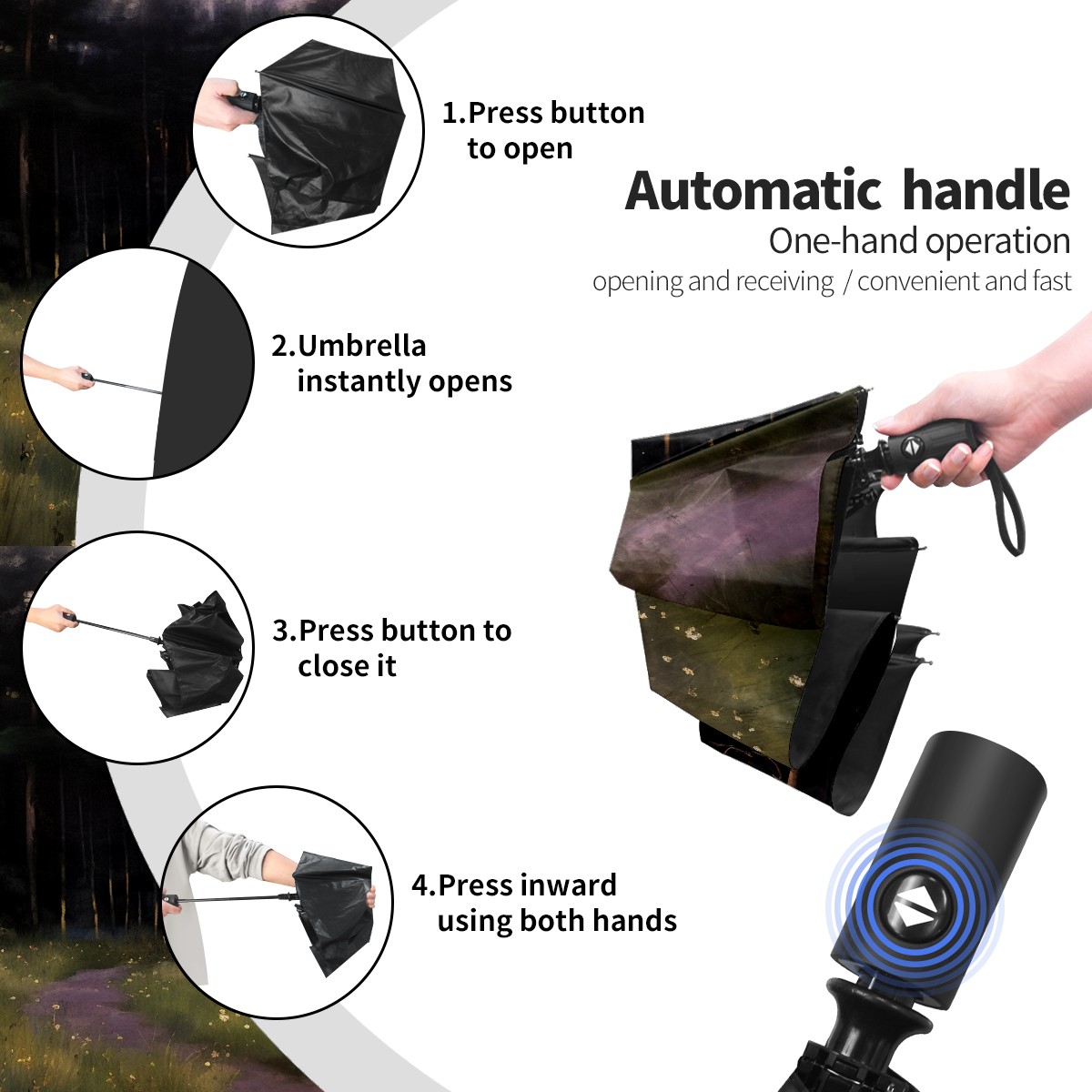 1.Press button to open

Automatic handle
One-hand operation
opening and receiving / convenient and fast

2.Umbrella instantly opens

3.Press button to close it

4.Press inward using both hands