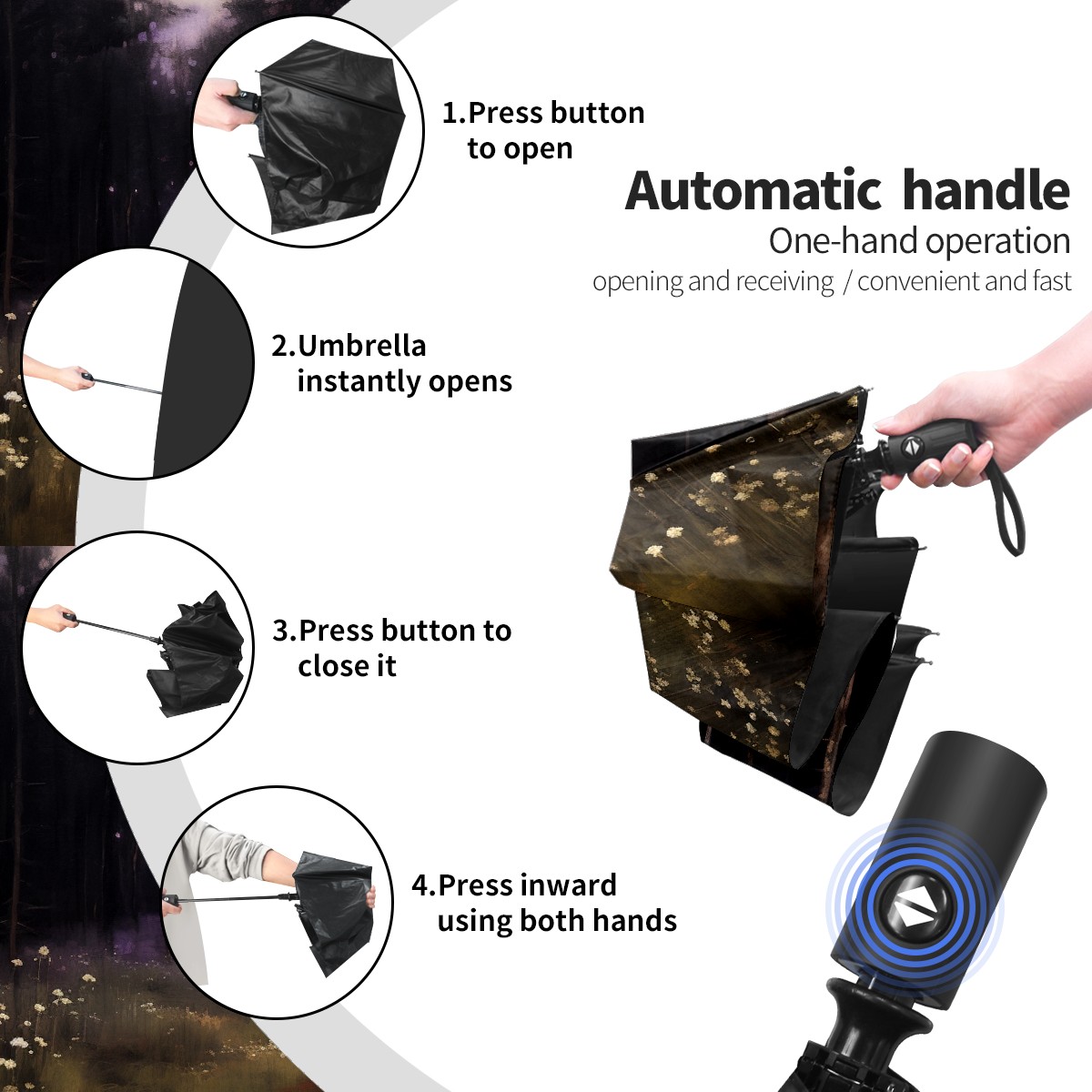 1.Press button to open

Automatic handle
One-hand operation
opening and receiving / convenient and fast

2.Umbrella instantly opens

3.Press button to close it

4.Press inward using both hands