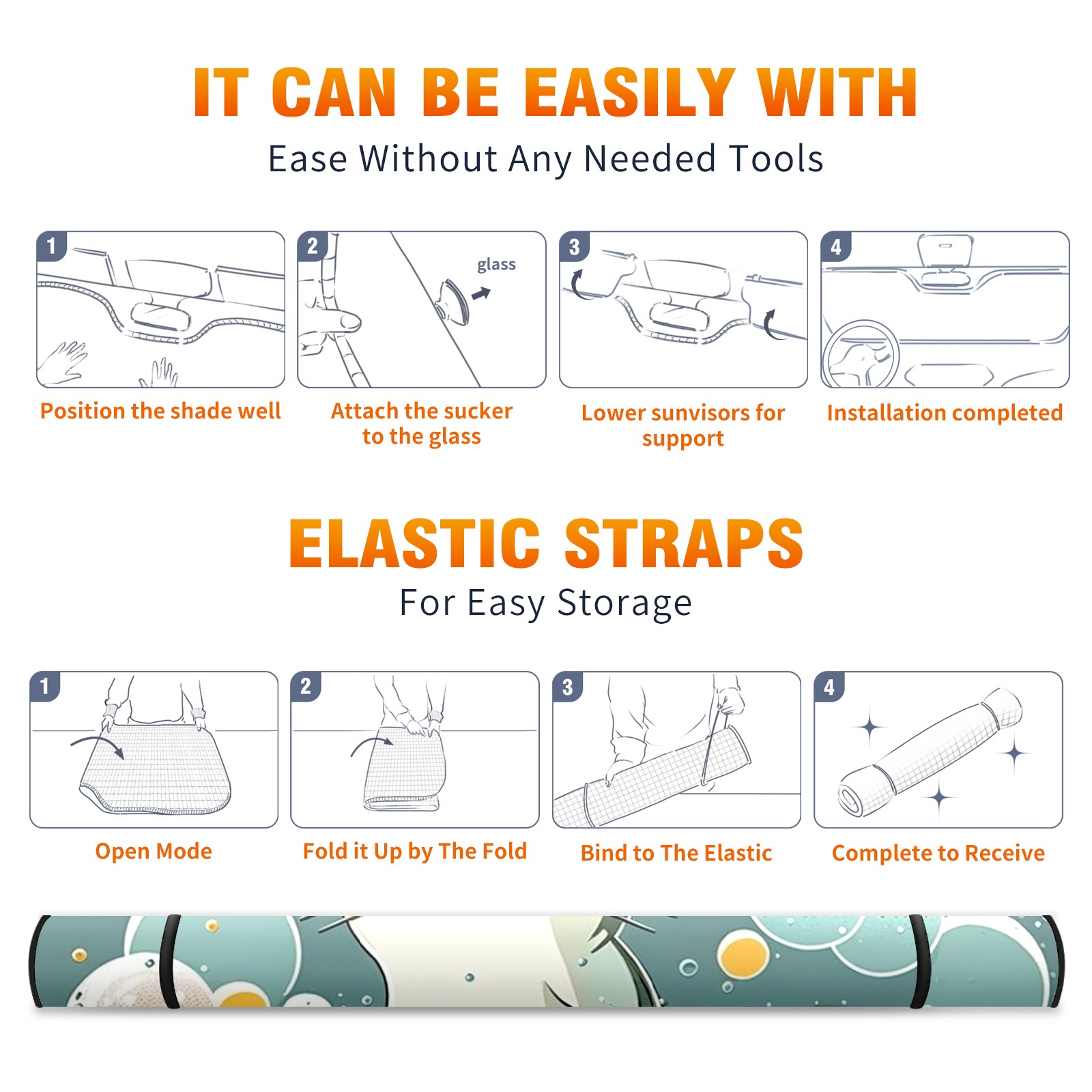 IT CAN BE EASILY WITH

Ease Without Any Needed Tools

1

Position the shade well

2

glass

Attach the sucker to the glass

3

Lower sunvisors for support

4

Installation completed

ELASTIC STRAPS

For Easy Storage

1

Open Mode

2

Fold it Up by The Fold

3

Bind to The Elastic

4

Complete to Receive