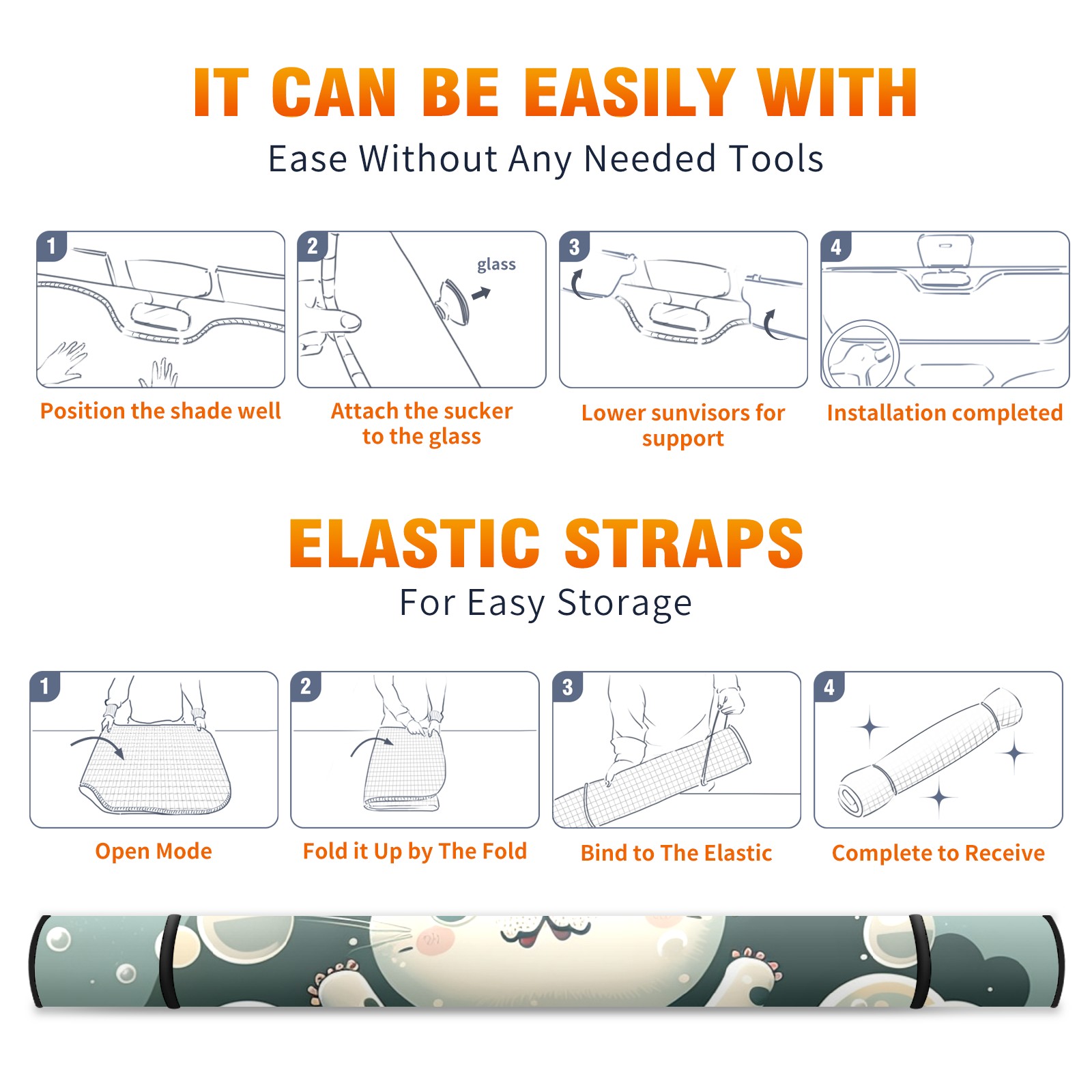 IT CAN BE EASILY WITH
Ease Without Any Needed Tools

1
Position the shade well

2
glass
Attach the sucker to the glass

3
Lower sunvisors for support

4
Installation completed

ELASTIC STRAPS
For Easy Storage

1
Open Mode

2
Fold it Up by The Fold

3
Bind to The Elastic

4
Complete to Receive