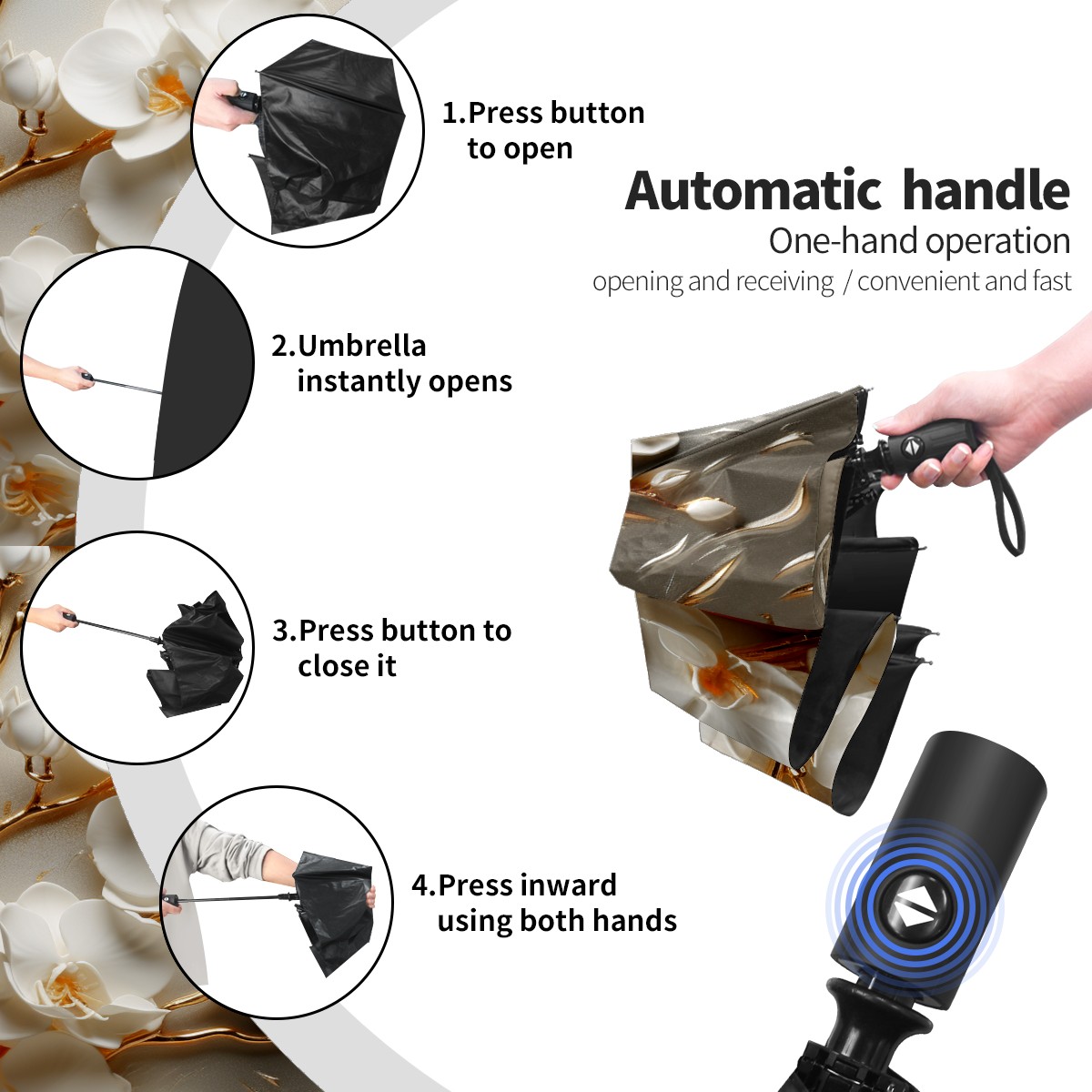 1.Press button to open

Automatic handle
One-hand operation
opening and receiving / convenient and fast

2.Umbrella instantly opens

3.Press button to close it

4.Press inward using both hands