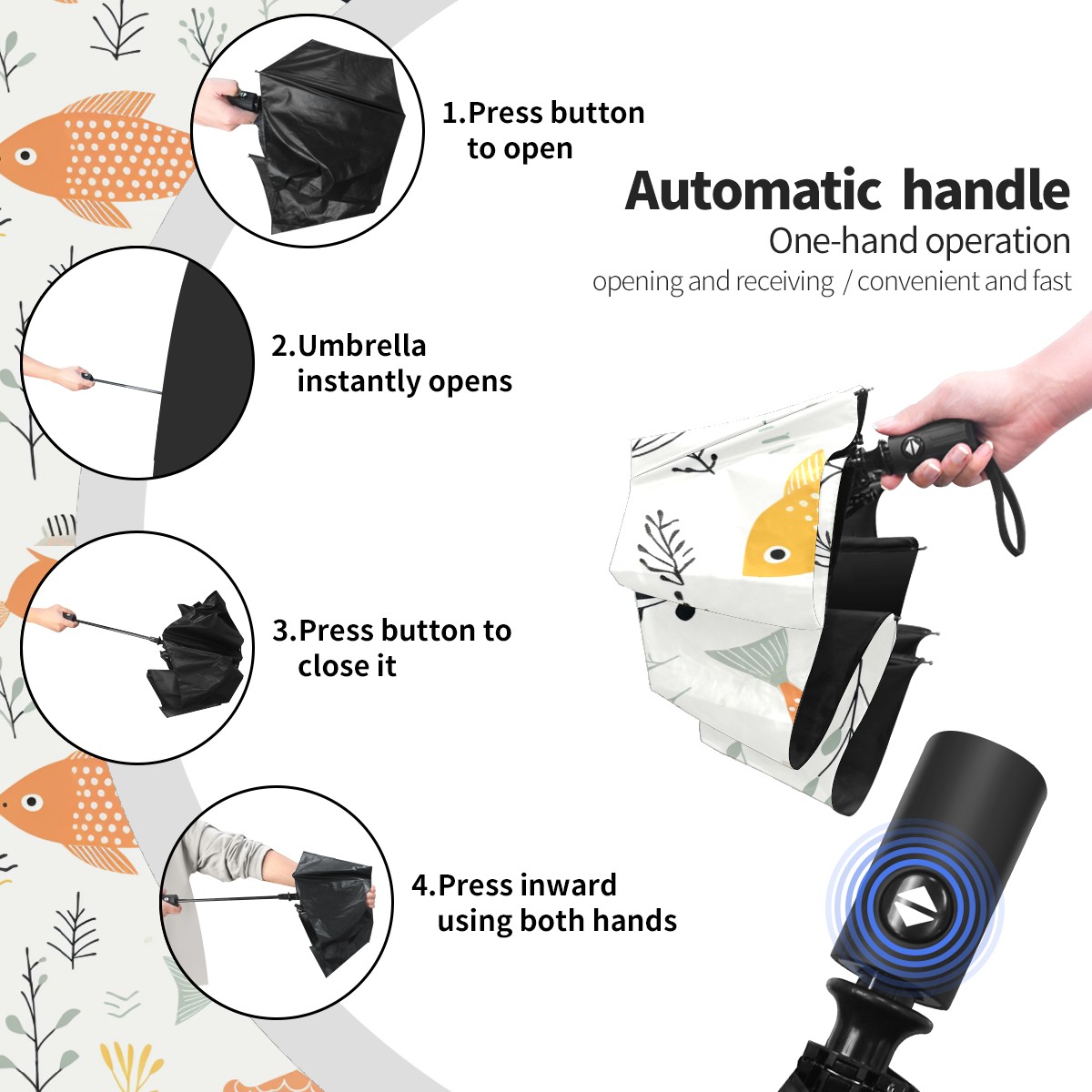 1.Press button to open

Automatic handle

One-hand operation

opening and receiving / convenient and fast

2.Umbrella instantly opens

3.Press button to close it

4.Press inward using both hands