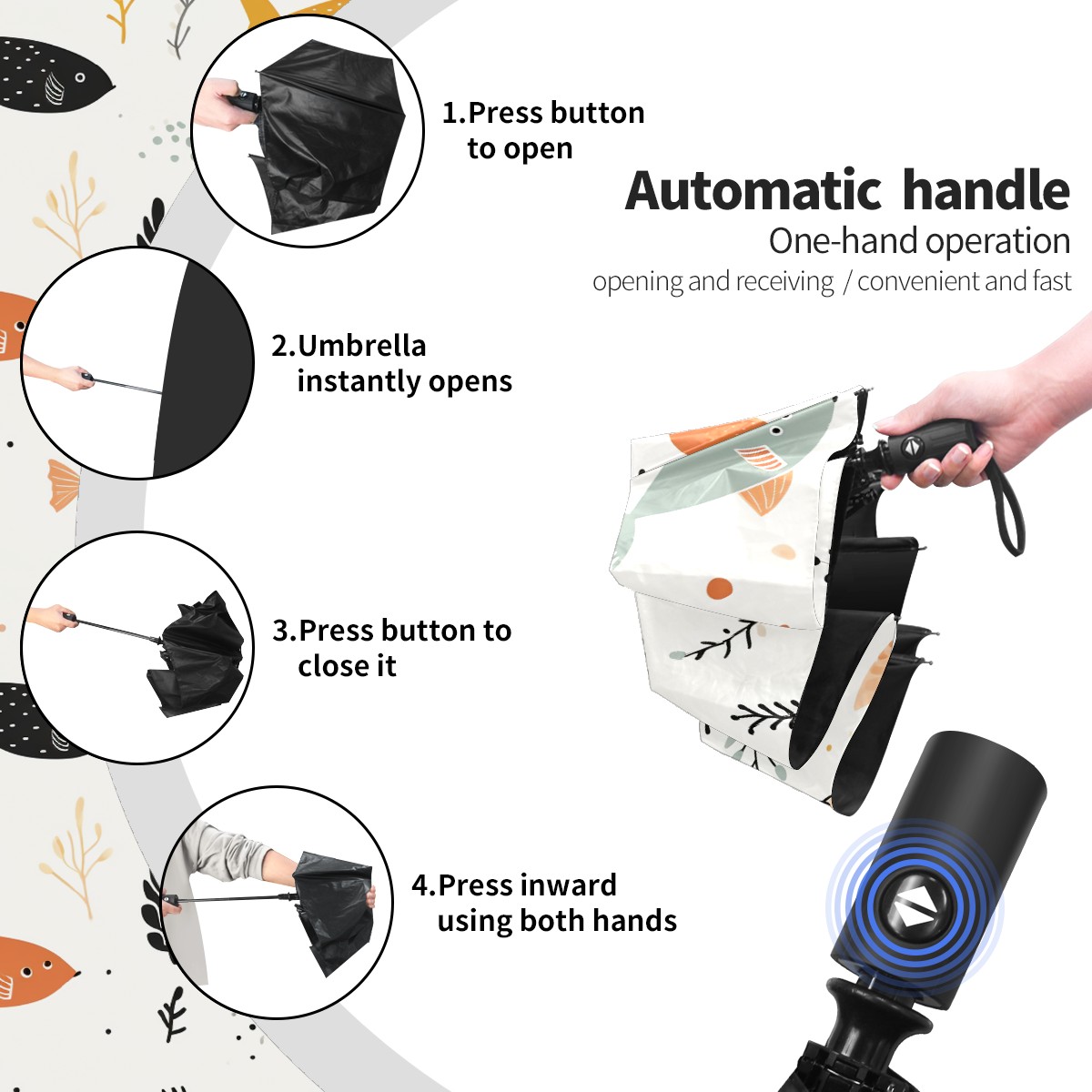 1.Press button to open

Automatic handle

One-hand operation

opening and receiving / convenient and fast

2.Umbrella instantly opens

3.Press button to close it

4.Press inward using both hands