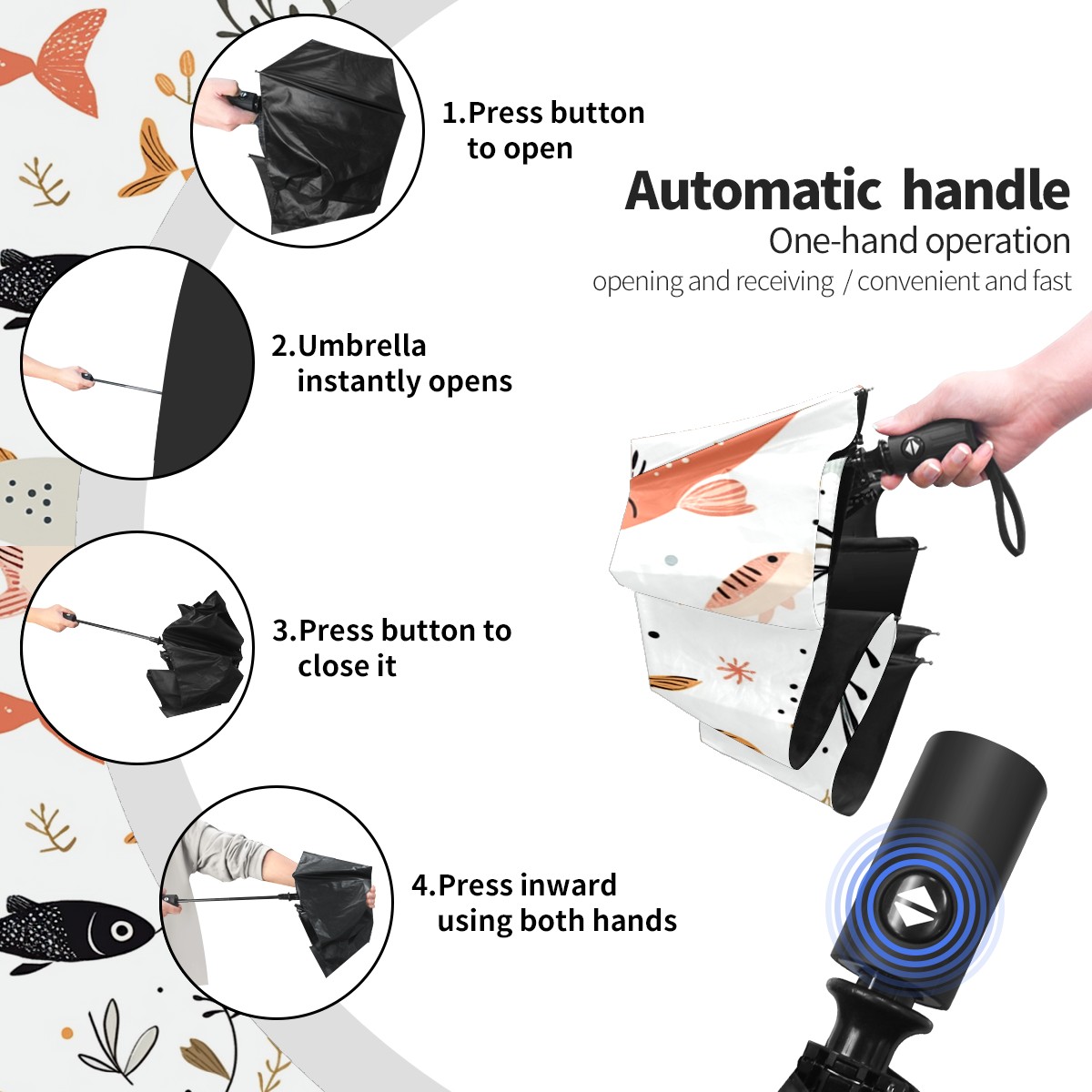 1.Press button to open

Automatic handle

One-hand operation

opening and receiving / convenient and fast

2.Umbrella instantly opens

3.Press button to close it

4.Press inward using both hands