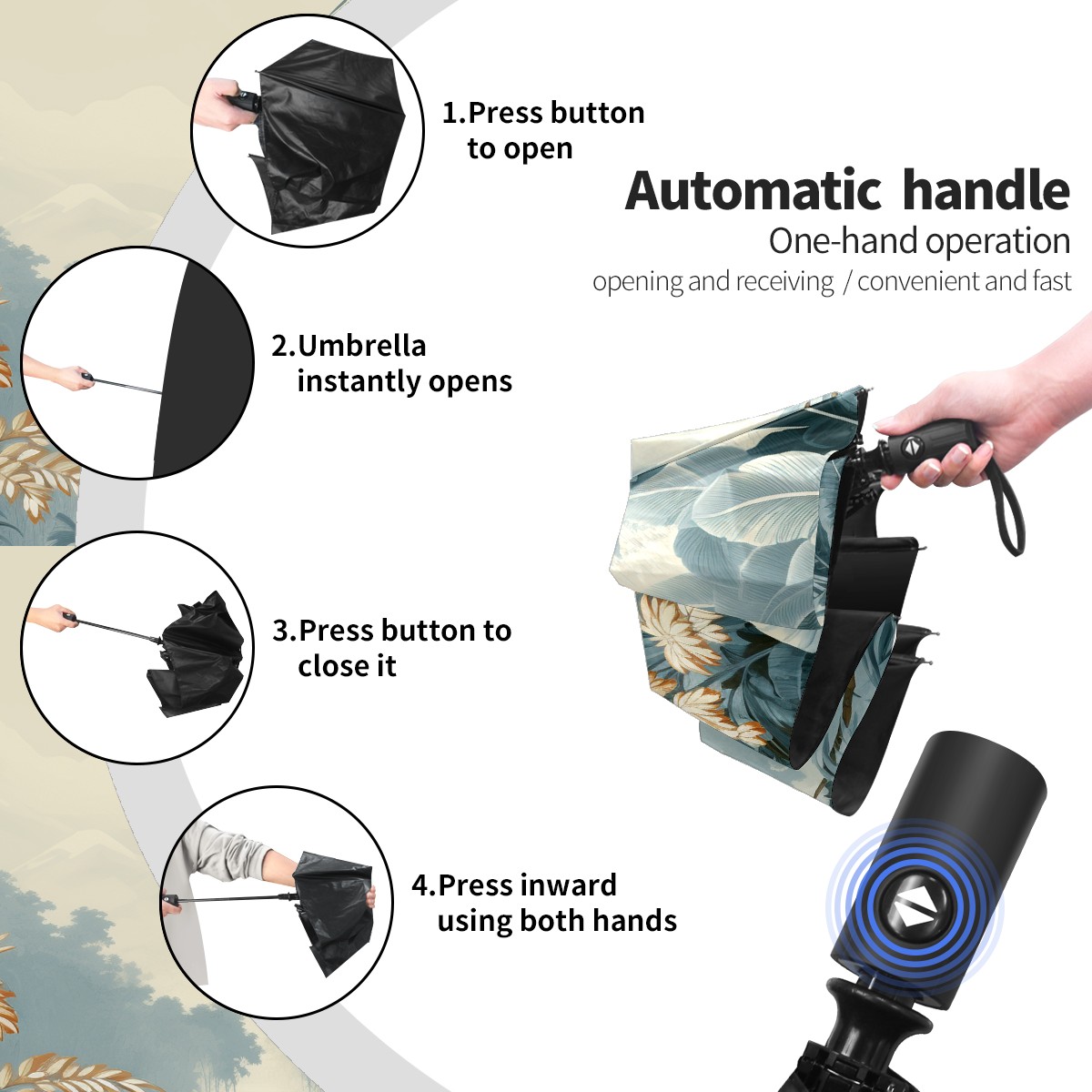 1.Press button to open

Automatic handle
One-hand operation
opening and receiving / convenient and fast

2.Umbrella instantly opens

3.Press button to close it

4.Press inward using both hands