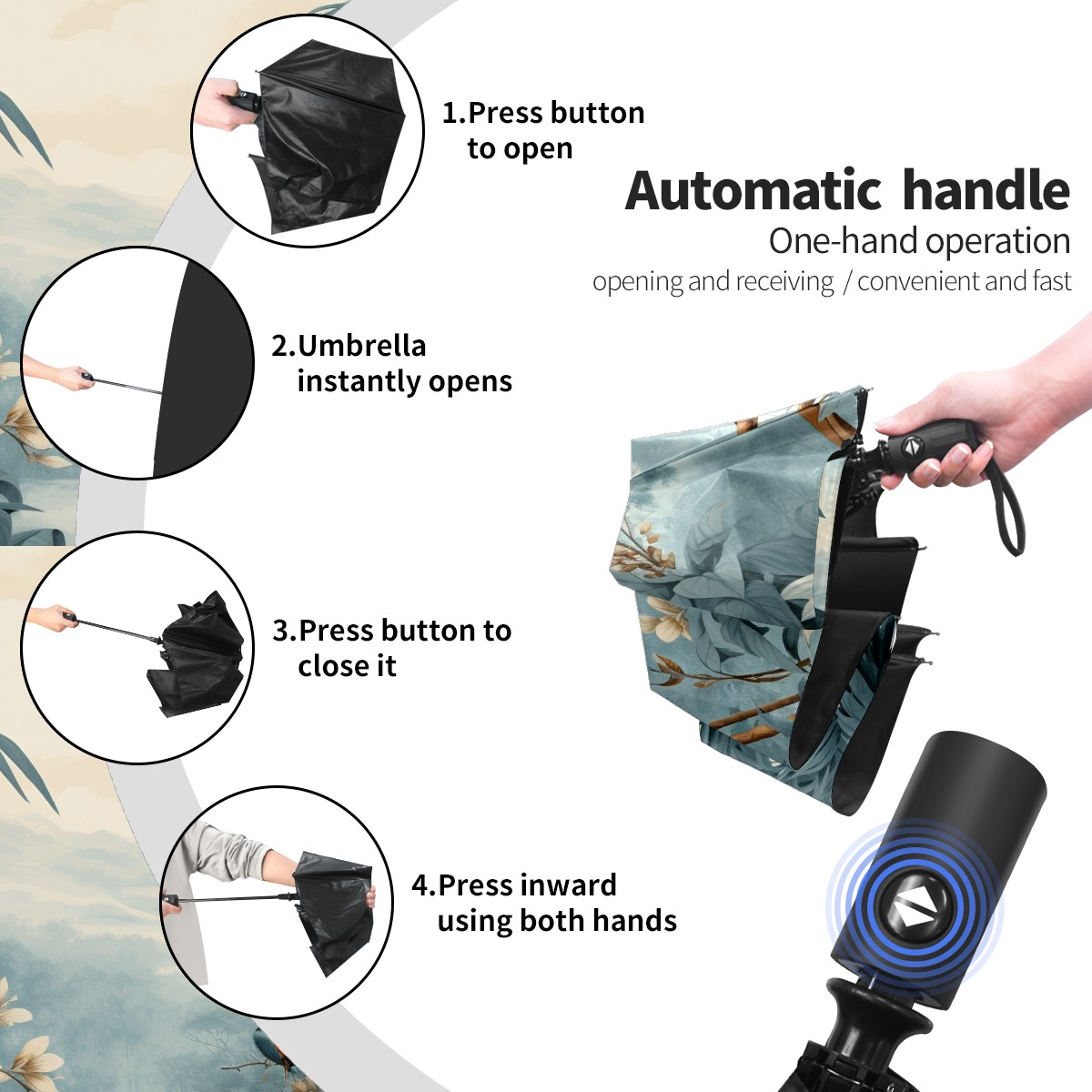 1.Press button to open

Automatic handle

One-hand operation

opening and receiving / convenient and fast

2.Umbrella instantly opens

3.Press button to close it

4.Press inward using both hands