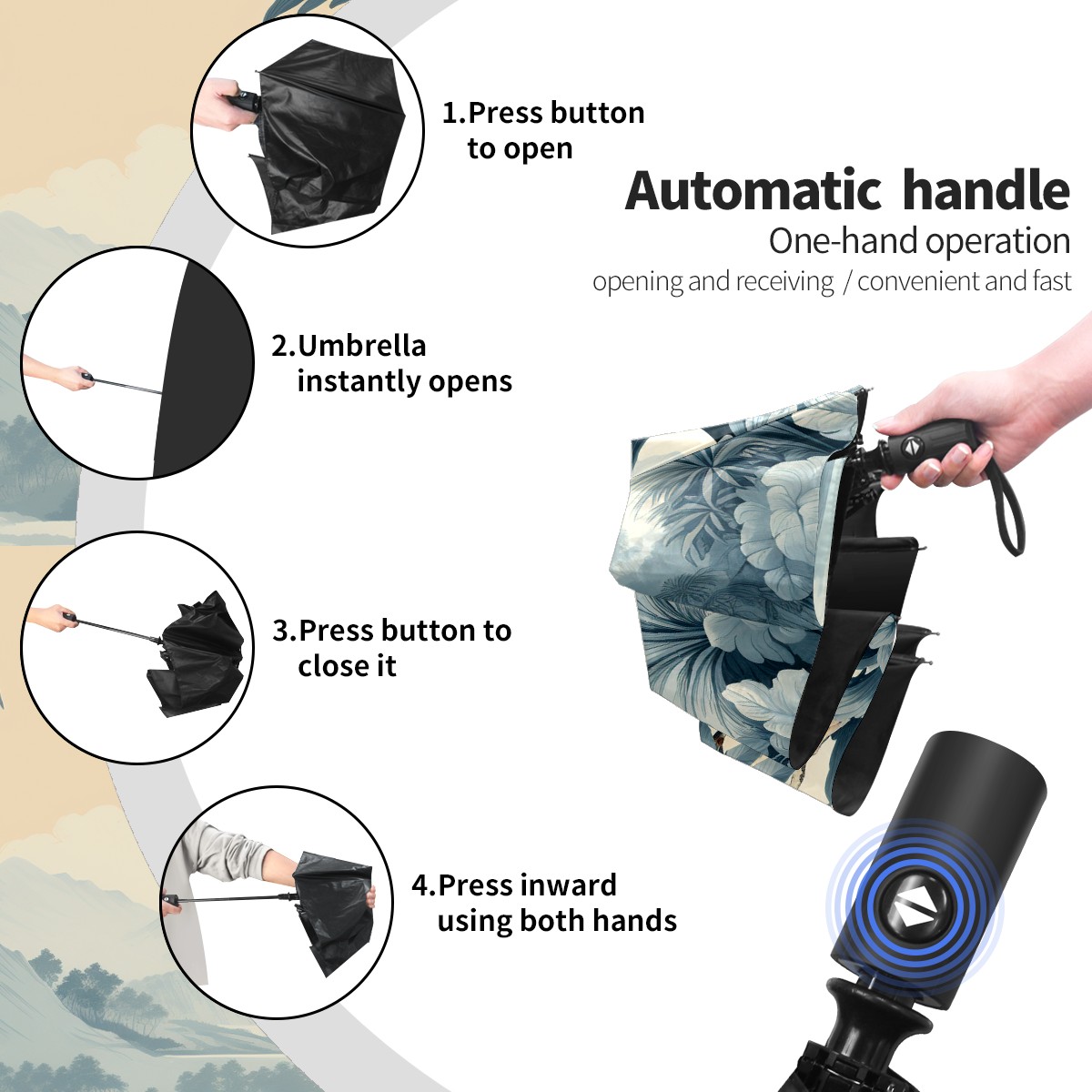 1.Press button to open

Automatic handle
One-hand operation
opening and receiving / convenient and fast

2.Umbrella instantly opens

3.Press button to close it

4.Press inward using both hands