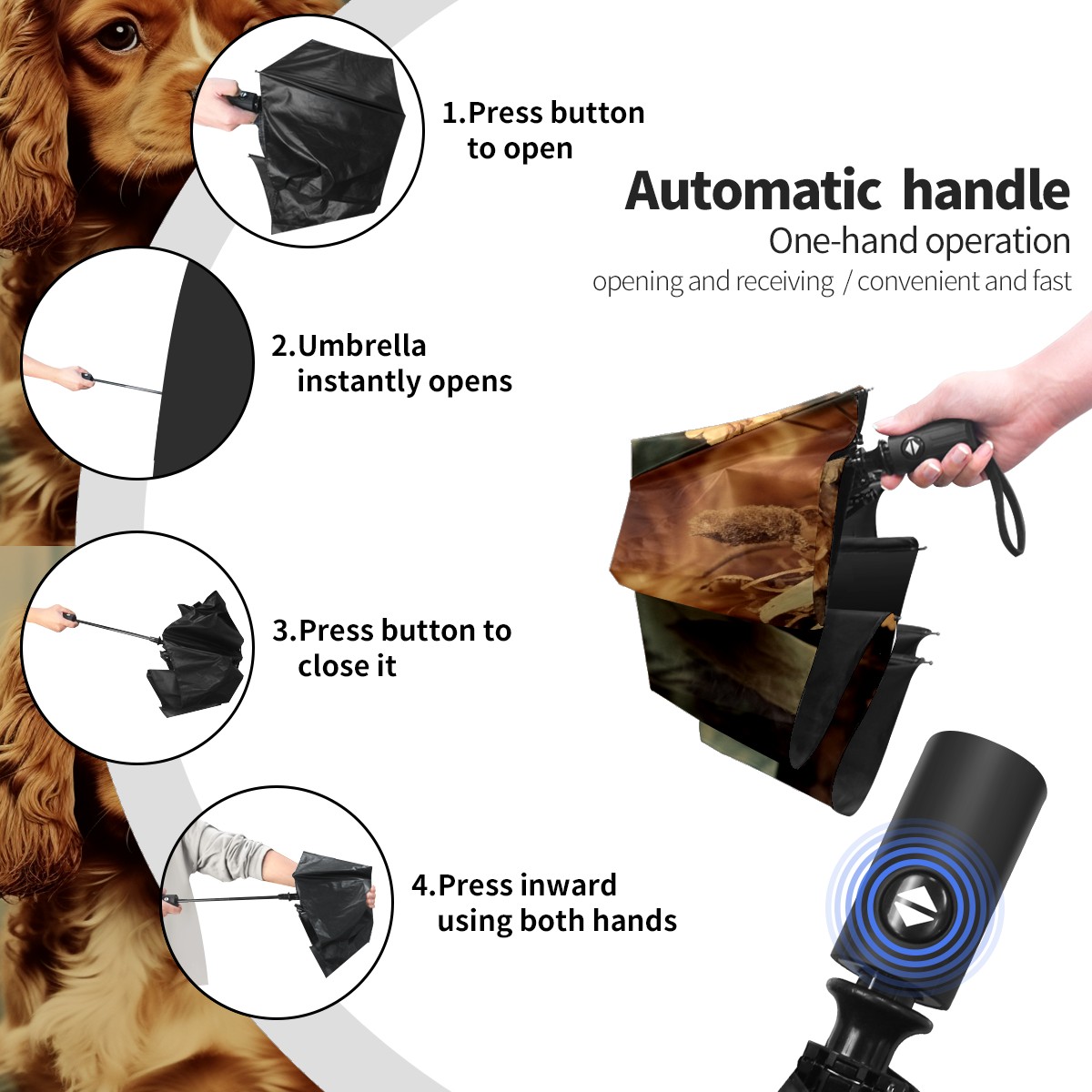 1.Press button to open

Automatic handle
One-hand operation
opening and receiving / convenient and fast

2.Umbrella instantly opens

3.Press button to close it

4.Press inward using both hands