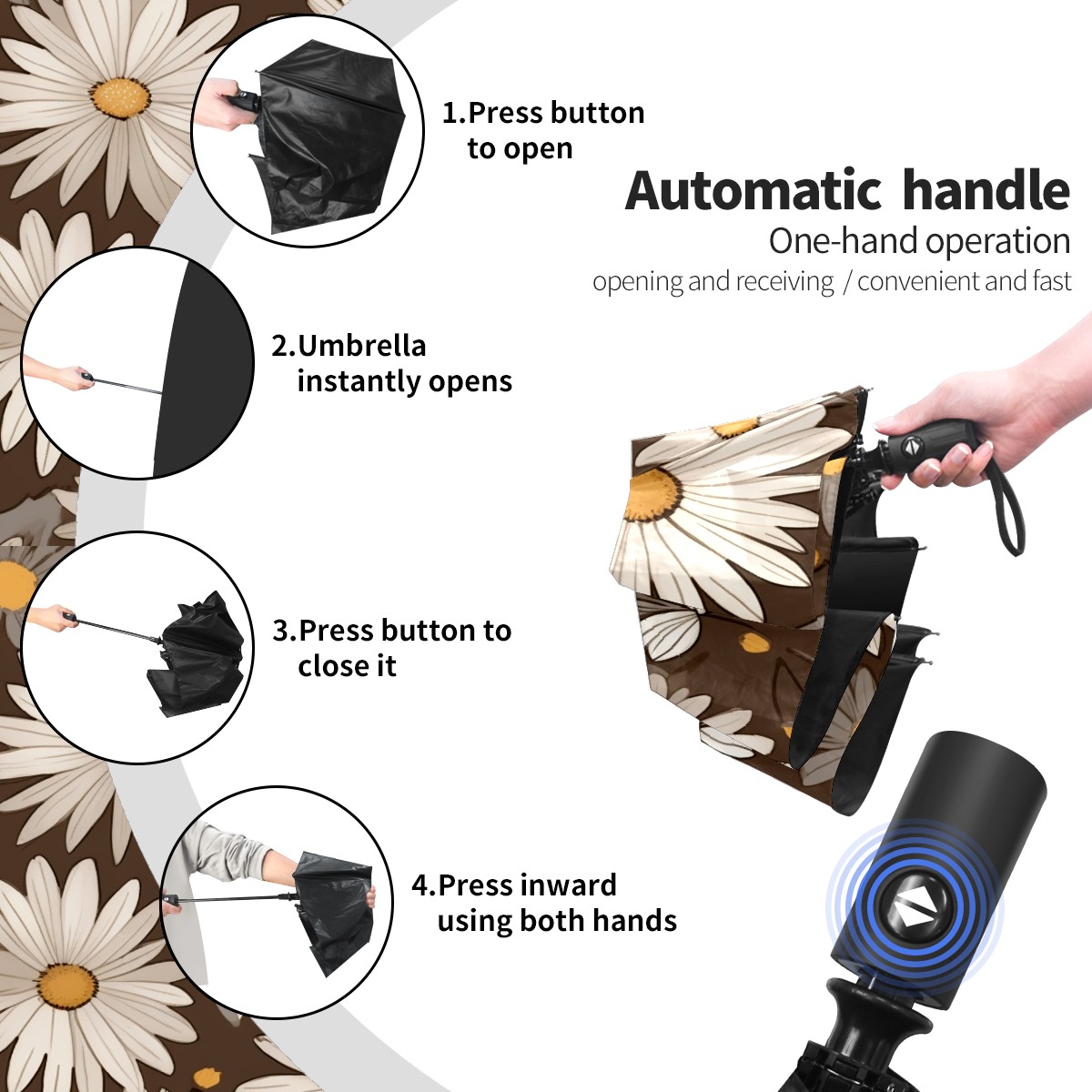 1.Press button to open

Automatic handle
One-hand operation
opening and receiving / convenient and fast

2.Umbrella instantly opens

3.Press button to close it

4.Press inward using both hands