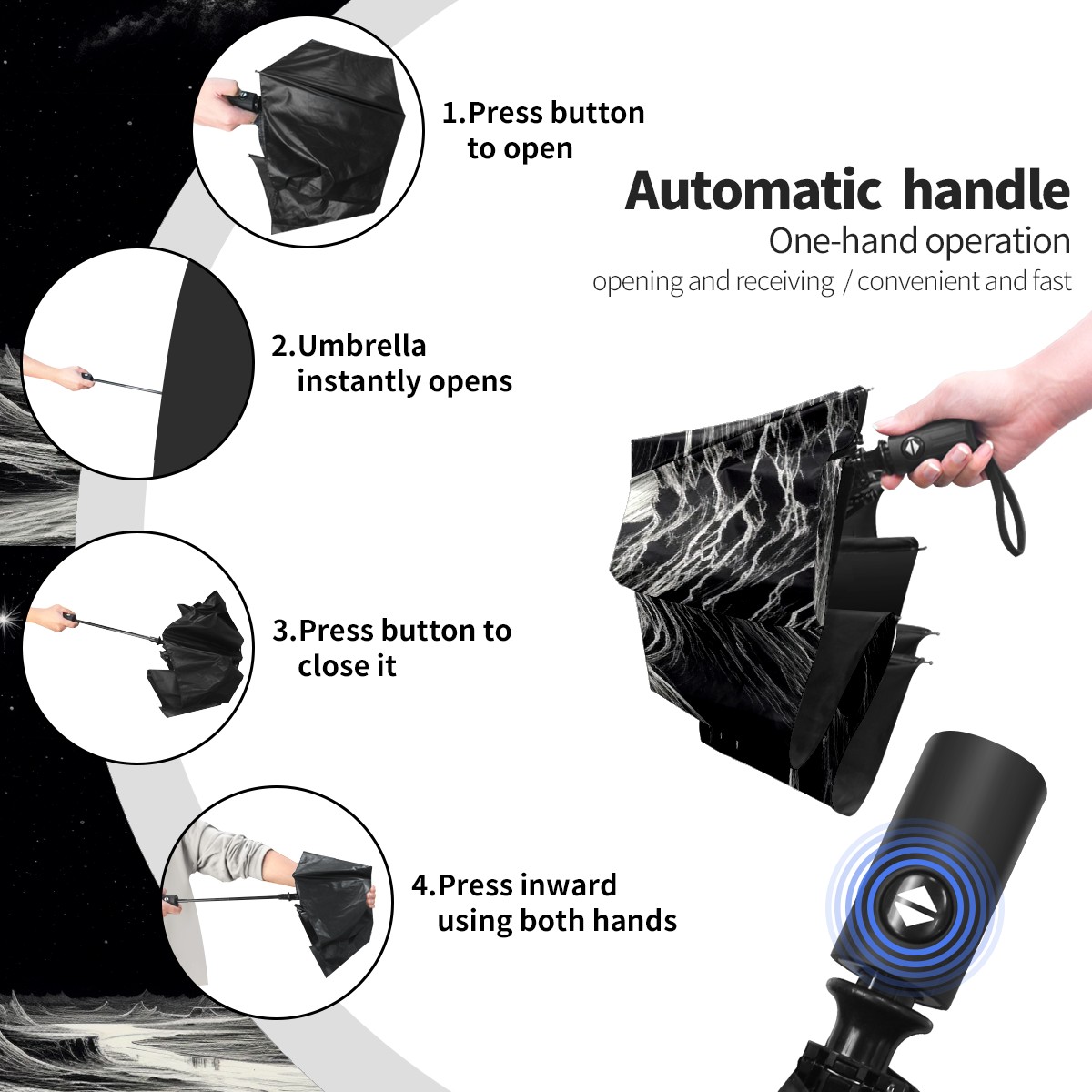 1.Press button to open

Automatic handle
One-hand operation
opening and receiving / convenient and fast

2.Umbrella instantly opens

3.Press button to close it

4.Press inward using both hands