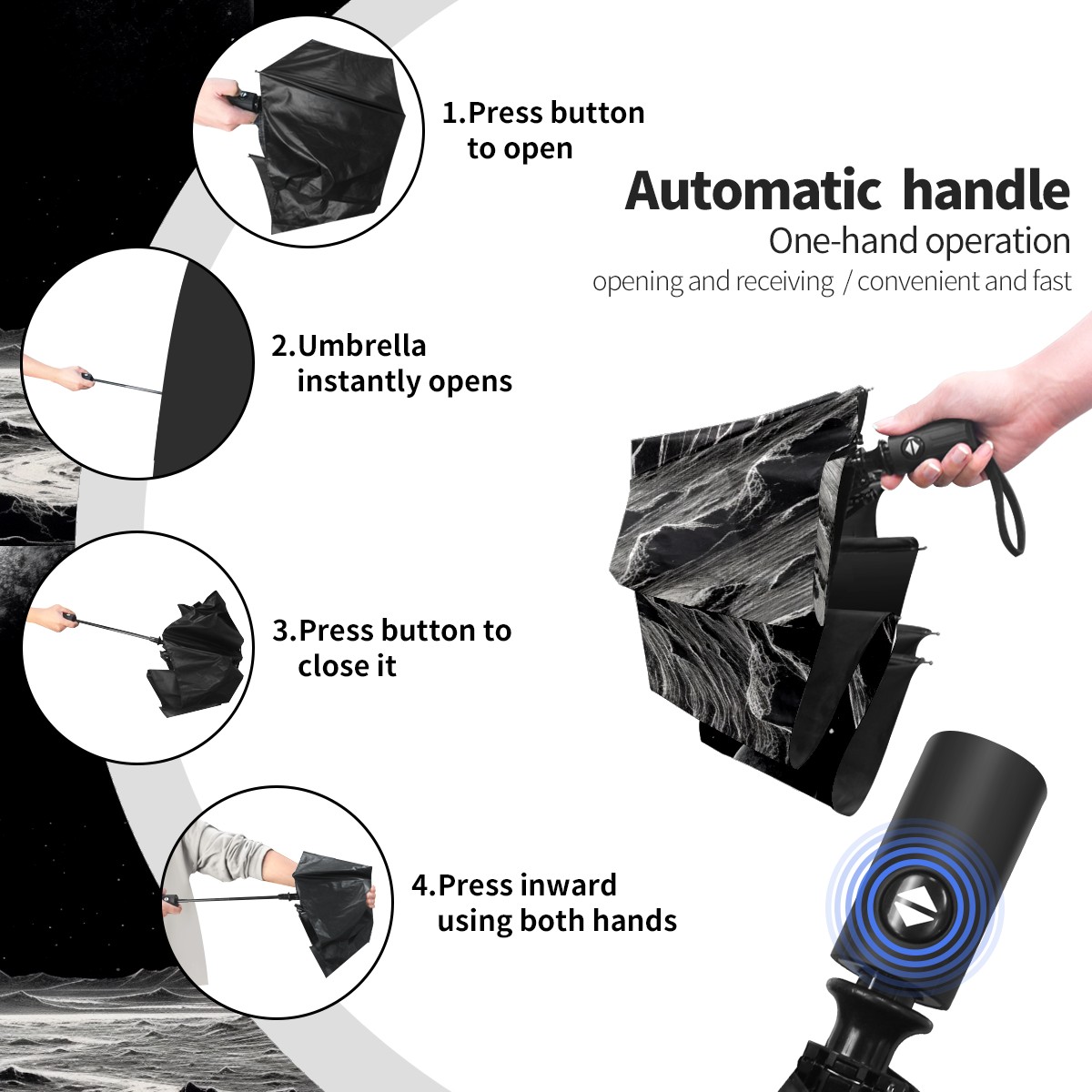 1.Press button to open

Automatic handle
One-hand operation
opening and receiving / convenient and fast

2.Umbrella instantly opens

3.Press button to close it

4.Press inward using both hands