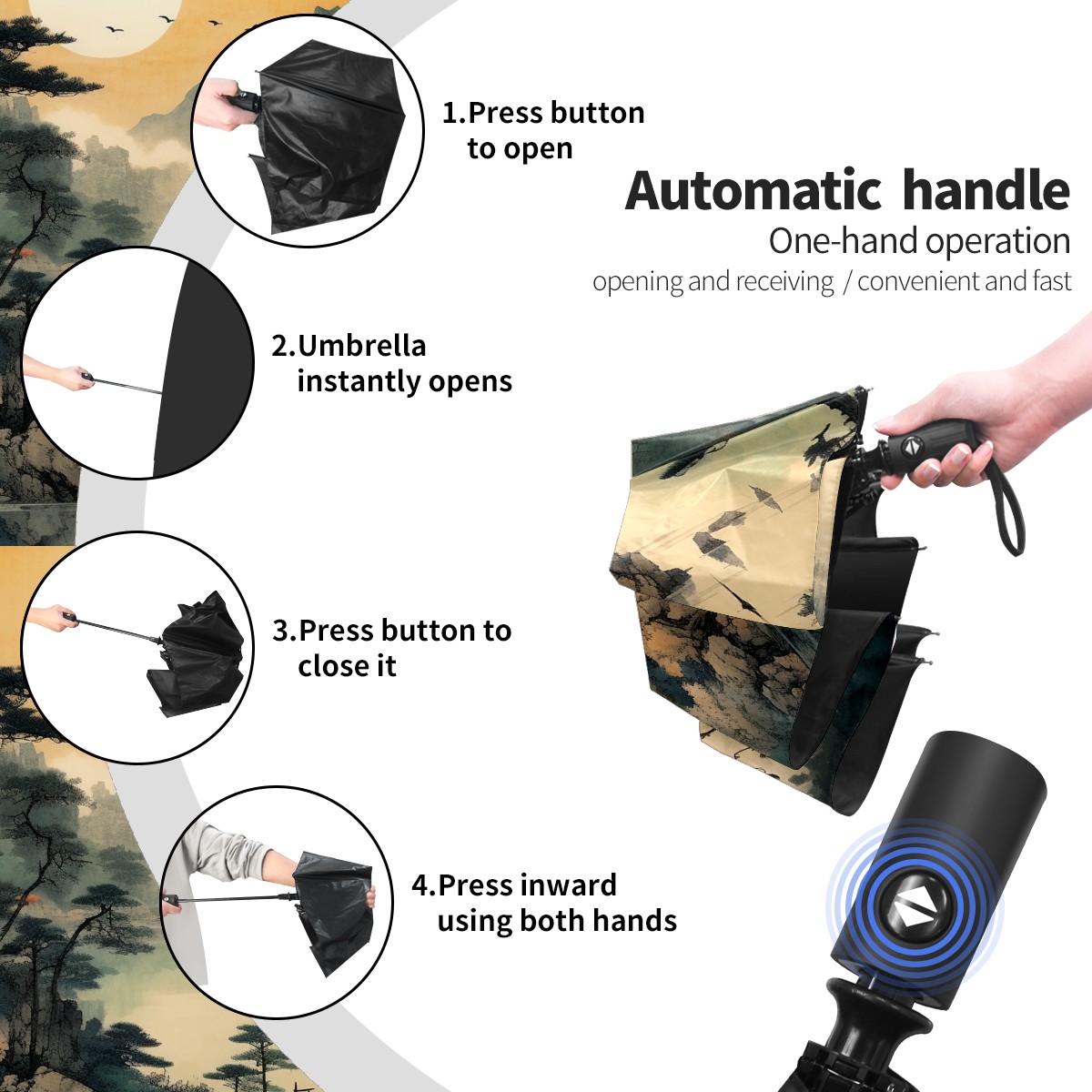 1.Press button to open

Automatic handle
One-hand operation
opening and receiving / convenient and fast

2.Umbrella instantly opens

3.Press button to close it

4.Press inward using both hands