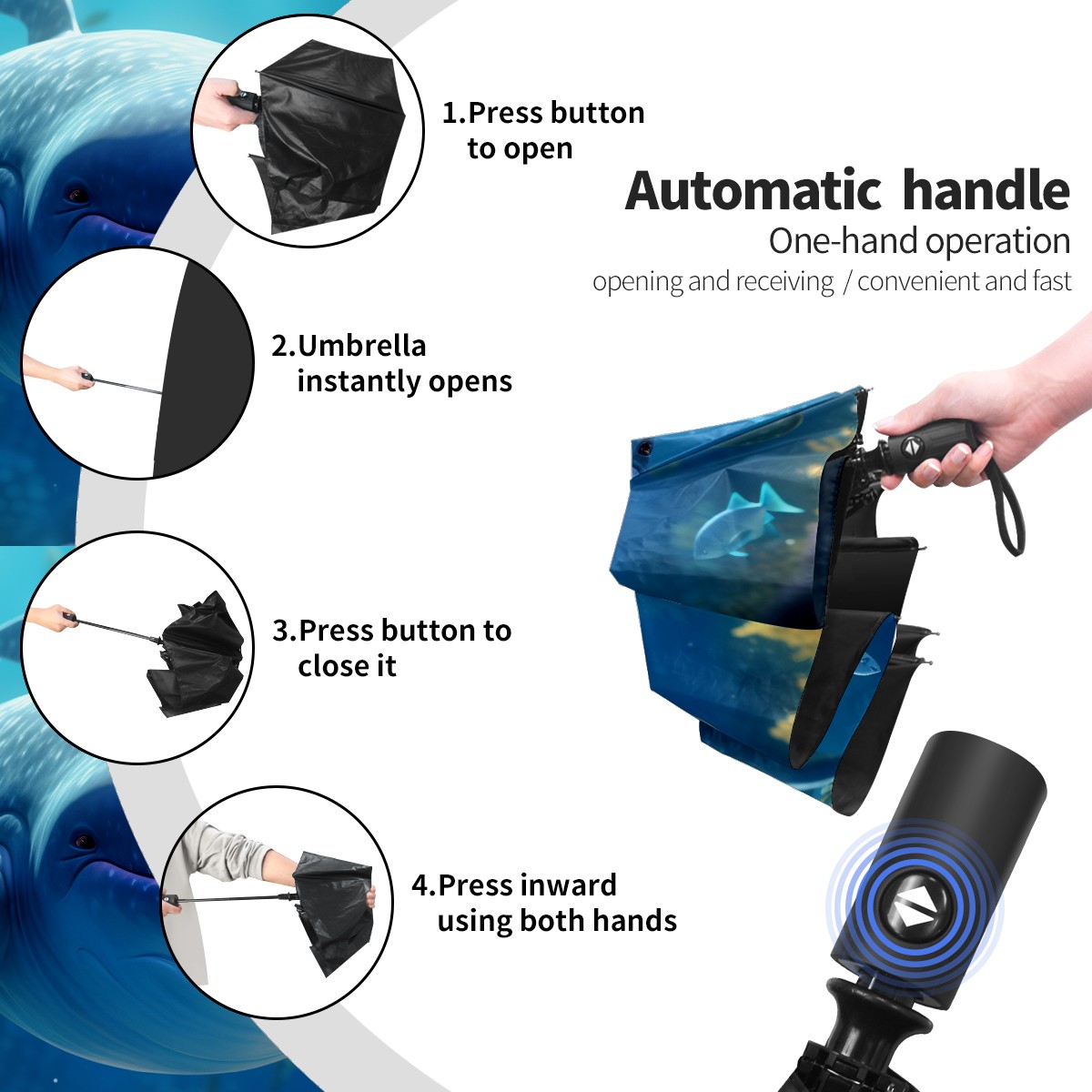 1.Press button to open

Automatic handle

One-hand operation

opening and receiving / convenient and fast

2.Umbrella instantly opens

3.Press button to close it

4.Press inward using both hands