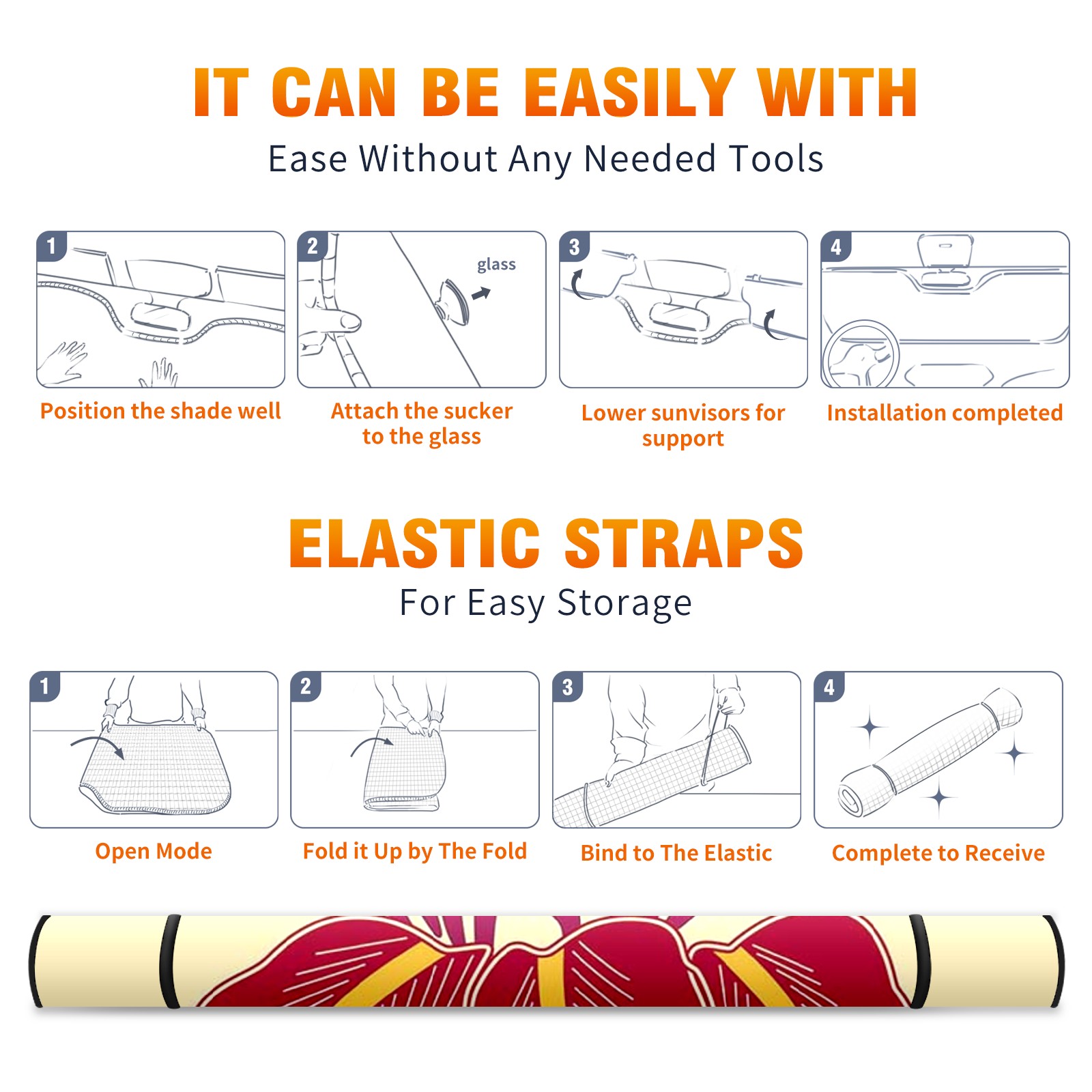 IT CAN BE EASILY WITH
Ease Without Any Needed Tools

1
Position the shade well

2
glass
Attach the sucker to the glass

3
Lower sunvisors for support

4
Installation completed

ELASTIC STRAPS
For Easy Storage

1
Open Mode

2
Fold it Up by The Fold

3
Bind to The Elastic

4
Complete to Receive