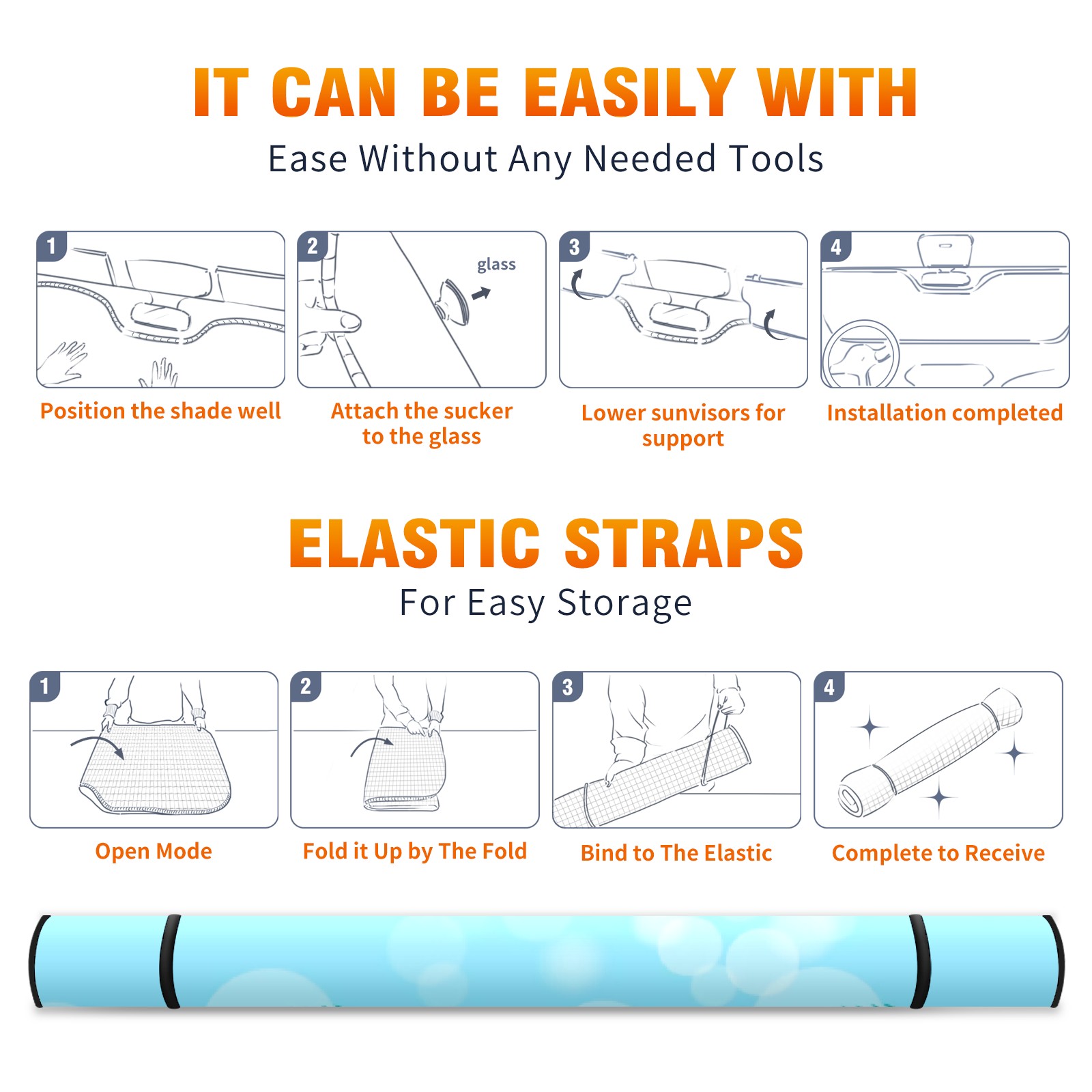 IT CAN BE EASILY WITH

Ease Without Any Needed Tools

1

Position the shade well

2

glass

Attach the sucker to the glass

3

Lower sunvisors for support

4

Installation completed

ELASTIC STRAPS

For Easy Storage

1

Open Mode

2

Fold it Up by The Fold

3

Bind to The Elastic

4

Complete to Receive