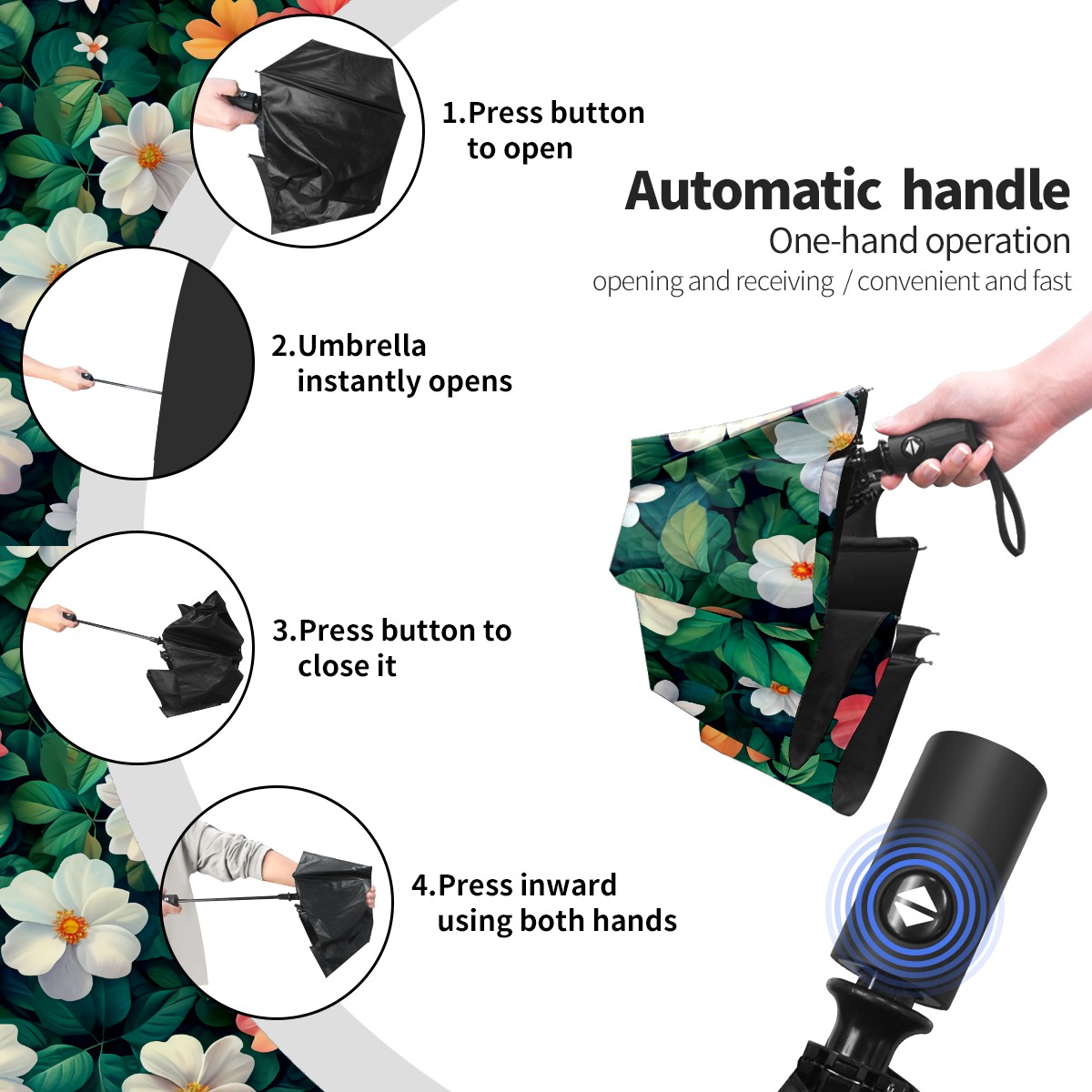 1.Press button to open

Automatic handle
One-hand operation
opening and receiving / convenient and fast

2.Umbrella instantly opens

3.Press button to close it

4.Press inward using both hands