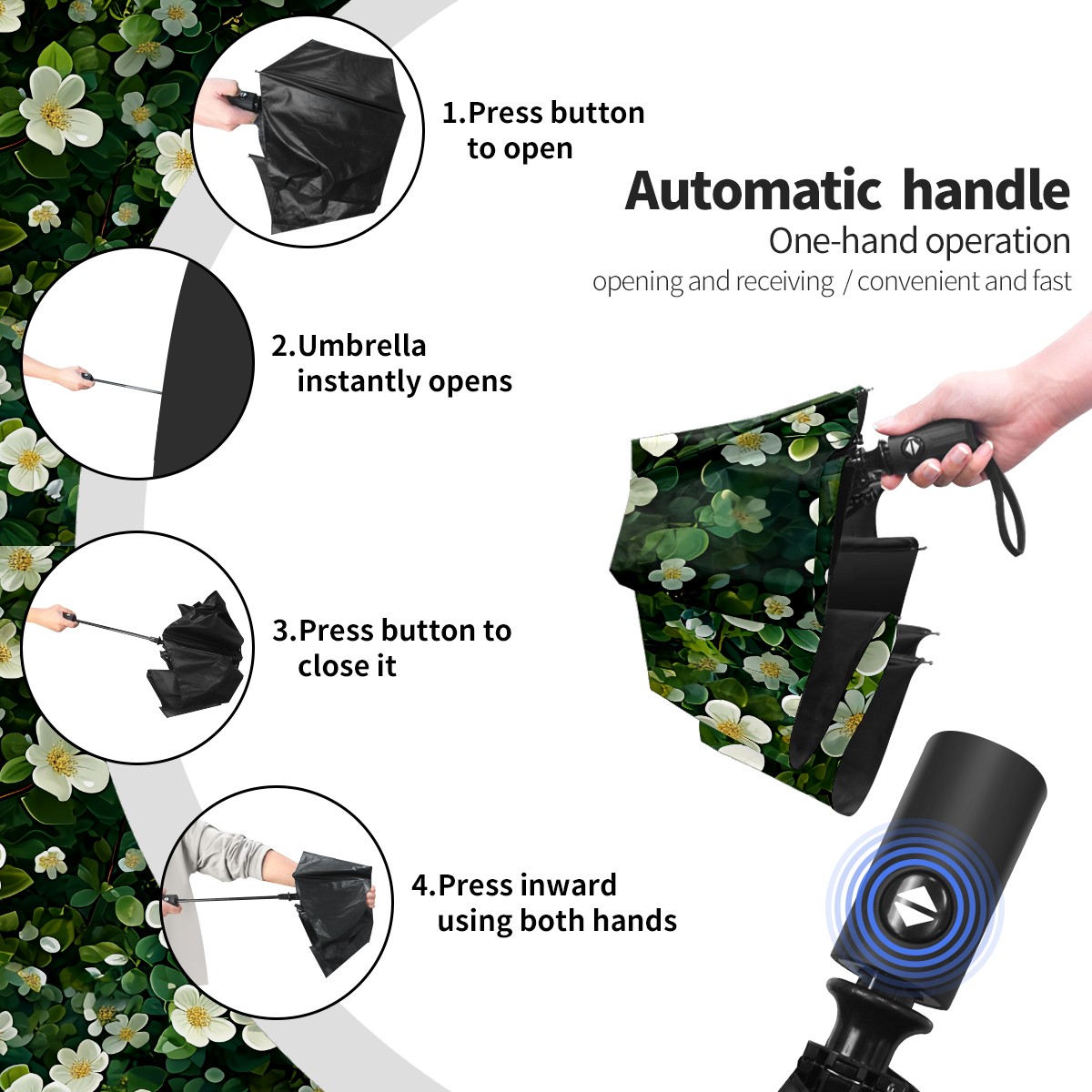 1.Press button to open

Automatic handle
One-hand operation
opening and receiving / convenient and fast

2.Umbrella instantly opens

3.Press button to close it

4.Press inward using both hands