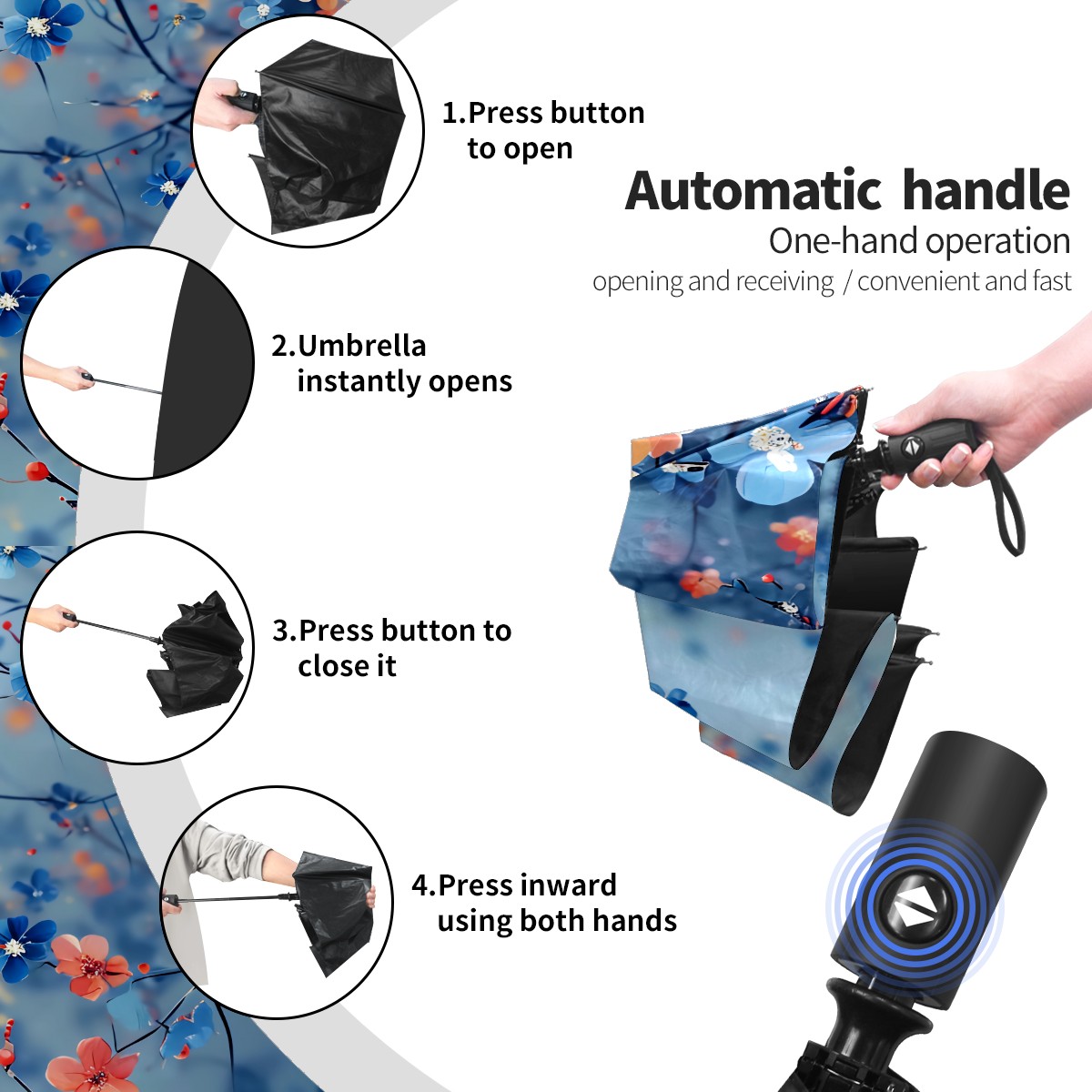 1.Press button to open

Automatic handle
One-hand operation
opening and receiving / convenient and fast

2.Umbrella instantly opens

3.Press button to close it

4.Press inward using both hands