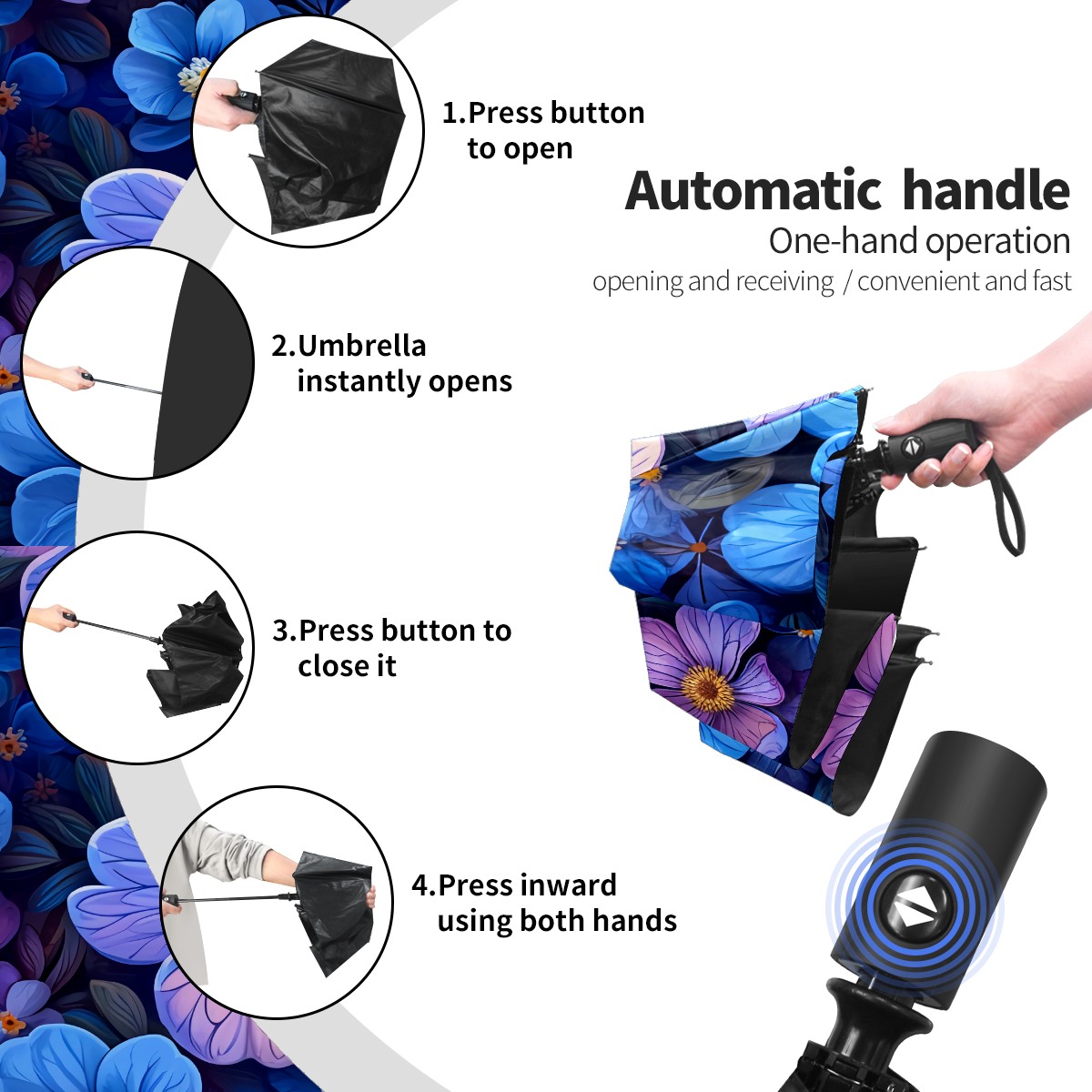 1.Press button to open

Automatic handle
One-hand operation
opening and receiving / convenient and fast

2.Umbrella instantly opens

3.Press button to close it

4.Press inward using both hands