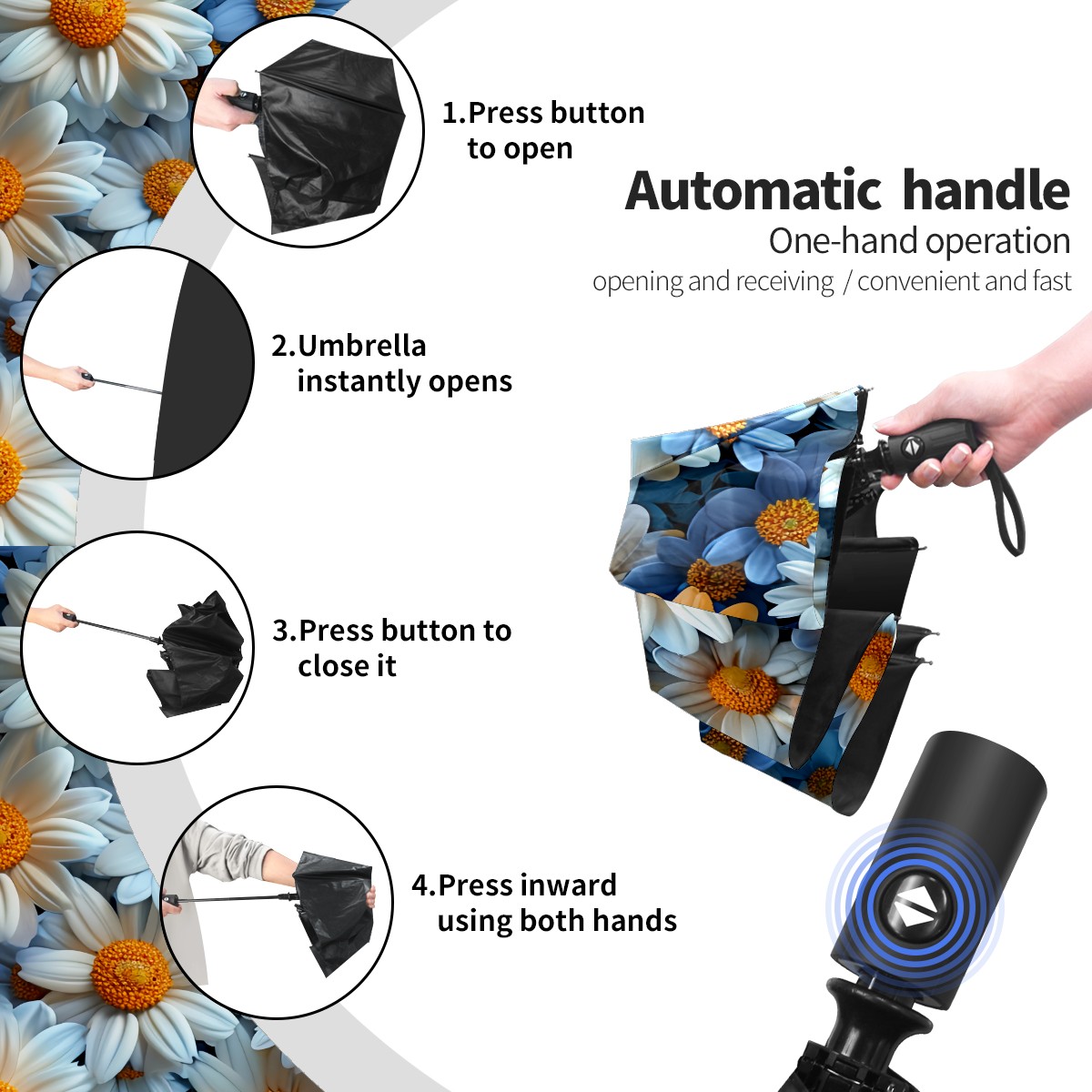 1.Press button to open

Automatic handle

One-hand operation

opening and receiving / convenient and fast

2.Umbrella instantly opens

3.Press button to close it

4.Press inward using both hands