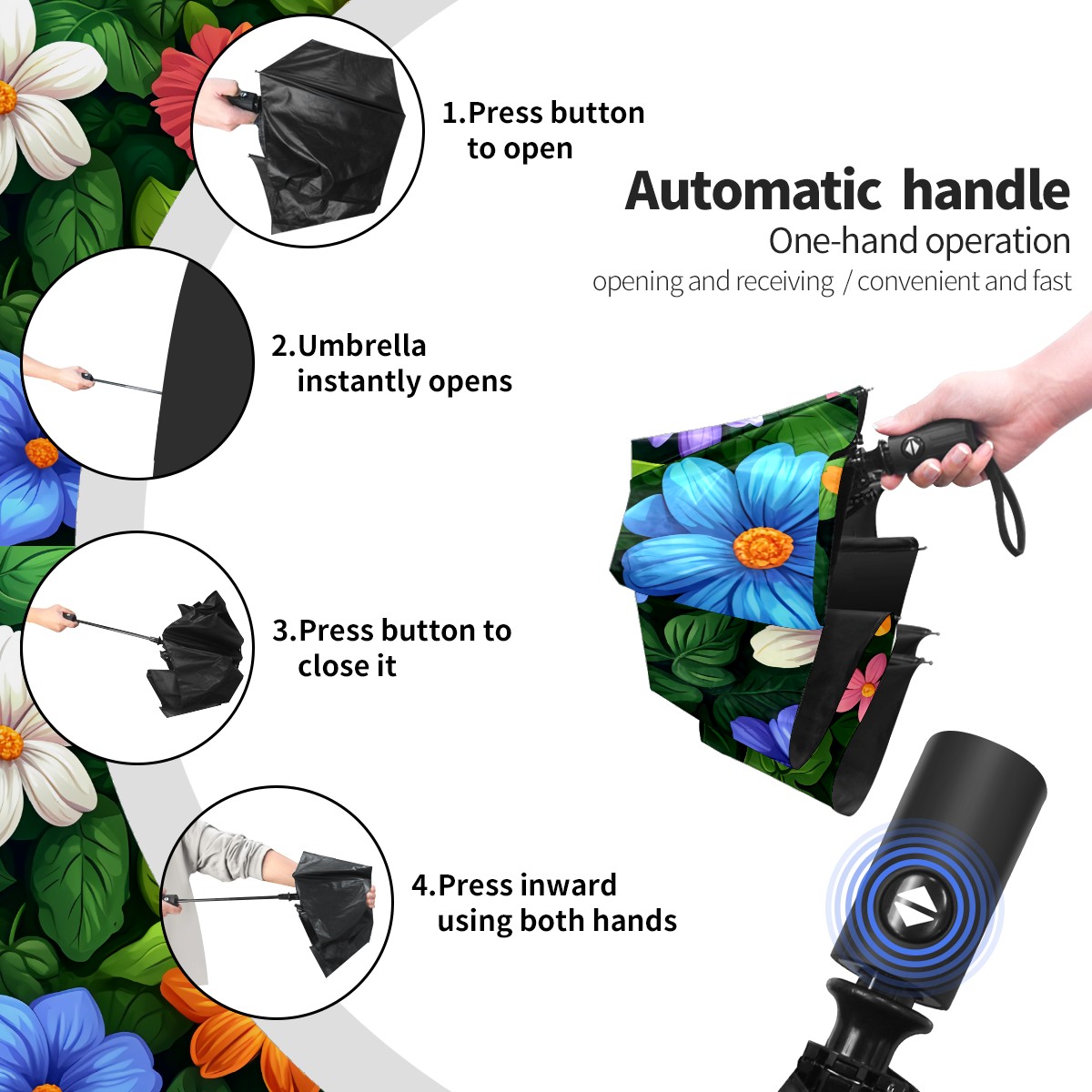 1.Press button to open

Automatic handle
One-hand operation
opening and receiving / convenient and fast

2.Umbrella instantly opens

3.Press button to close it

4.Press inward using both hands