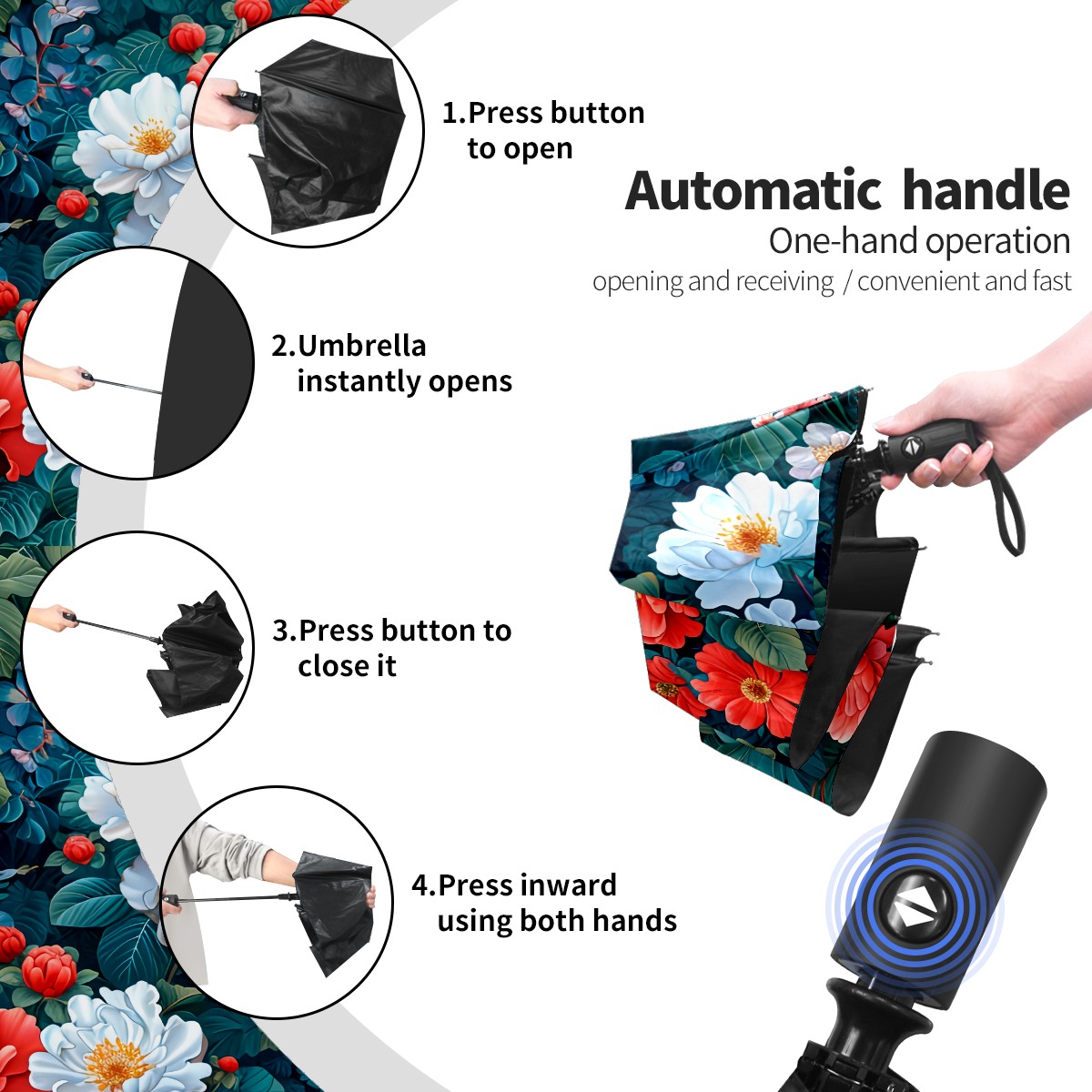 1.Press button to open

Automatic handle
One-hand operation
opening and receiving / convenient and fast

2.Umbrella instantly opens

3.Press button to close it

4.Press inward using both hands