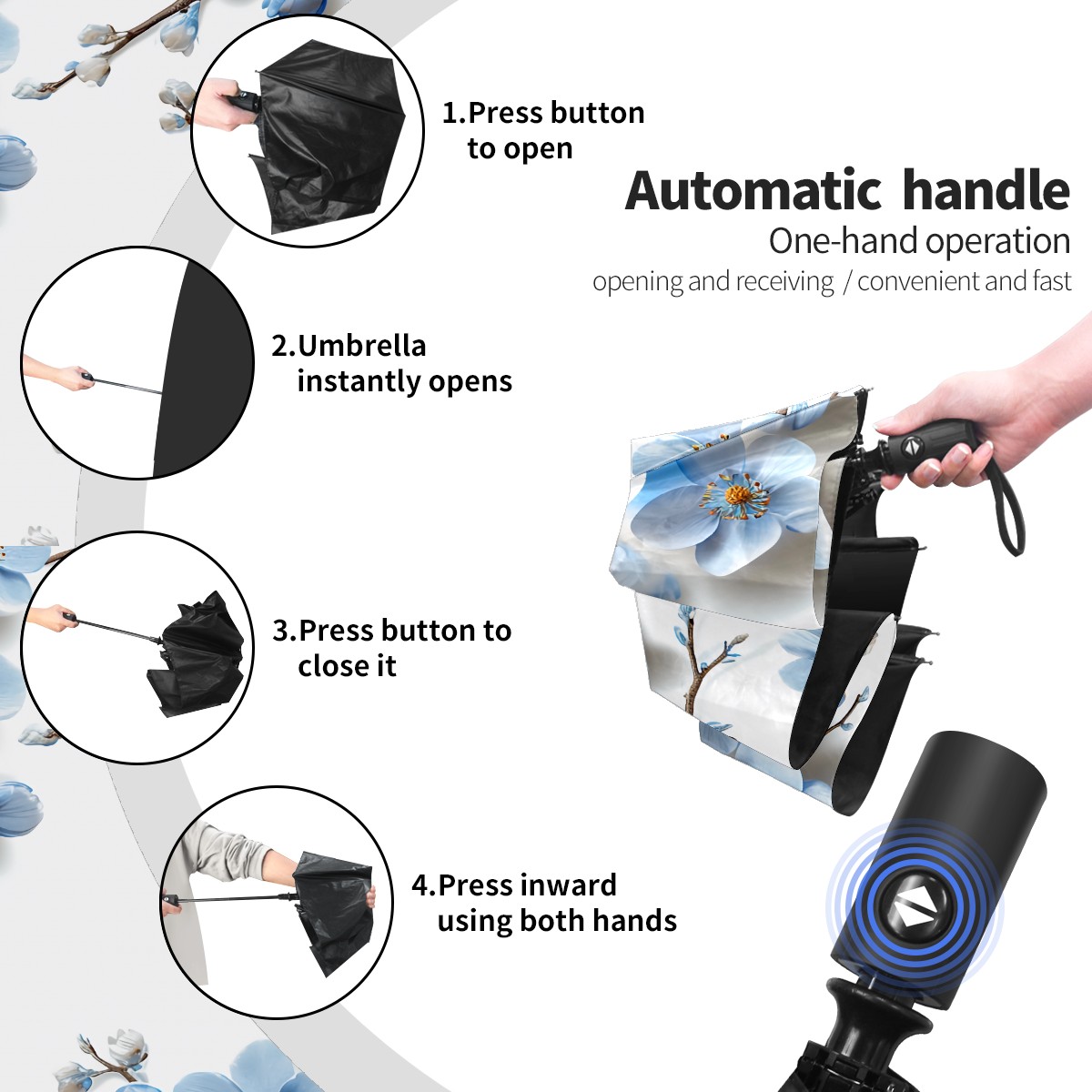 1.Press button to open

Automatic handle
One-hand operation
opening and receiving / convenient and fast

2.Umbrella instantly opens

3.Press button to close it

4.Press inward using both hands