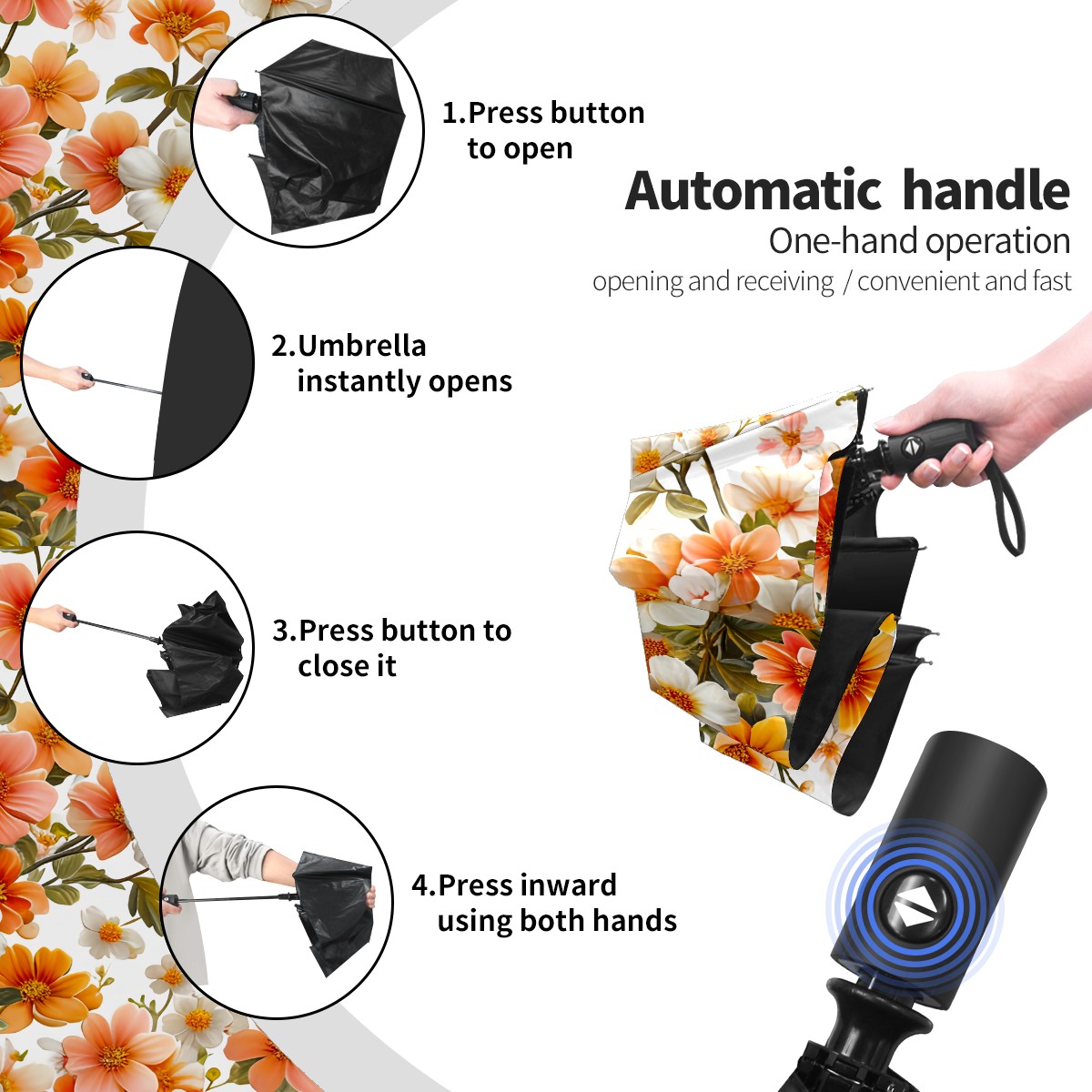 1.Press button to open

Automatic handle
One-hand operation
opening and receiving / convenient and fast

2.Umbrella instantly opens

3.Press button to close it

4.Press inward using both hands