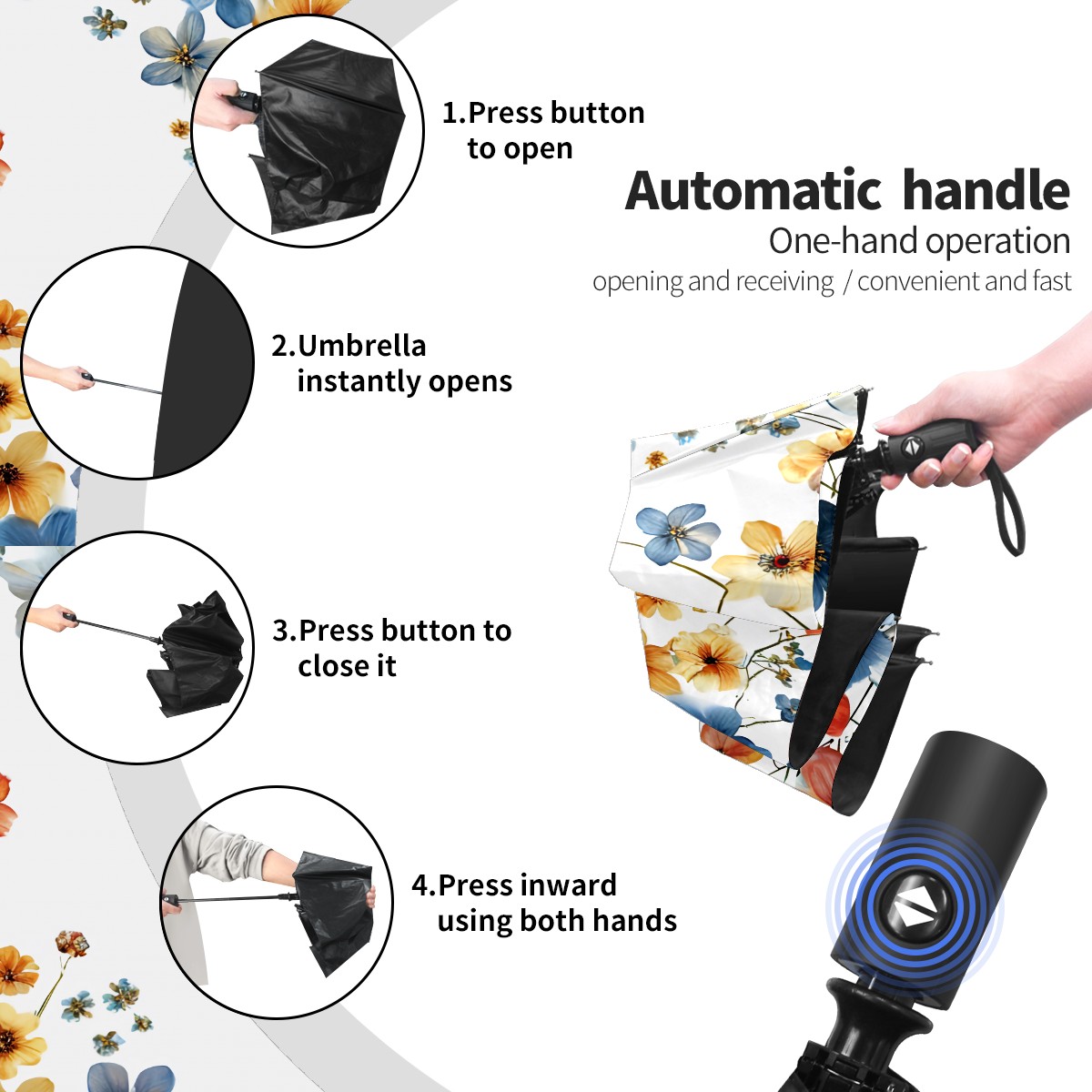 1.Press button to open

Automatic handle
One-hand operation
opening and receiving / convenient and fast

2.Umbrella instantly opens

3.Press button to close it

4.Press inward using both hands