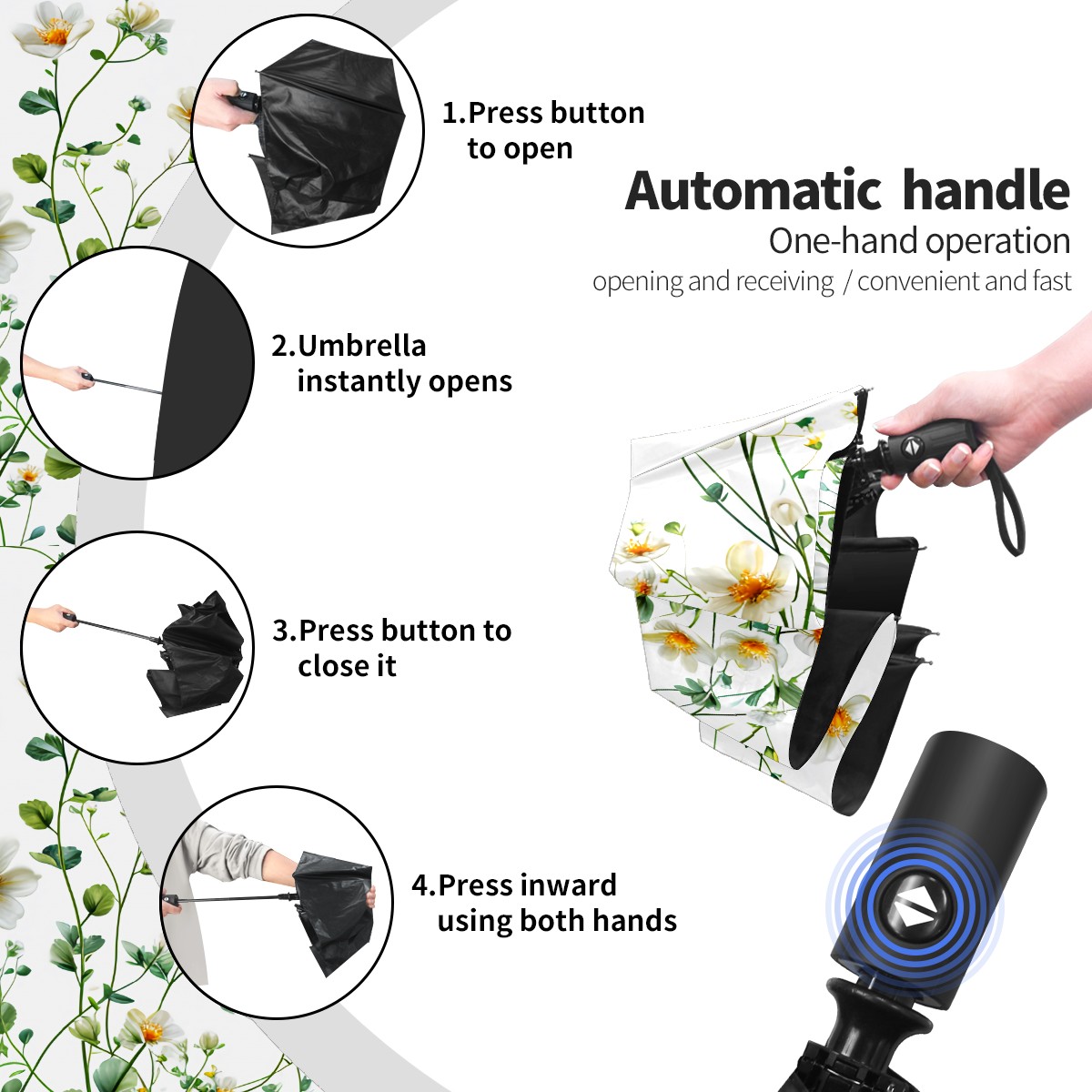 1.Press button to open

Automatic handle

One-hand operation

opening and receiving / convenient and fast

2.Umbrella instantly opens

3.Press button to close it

4.Press inward using both hands