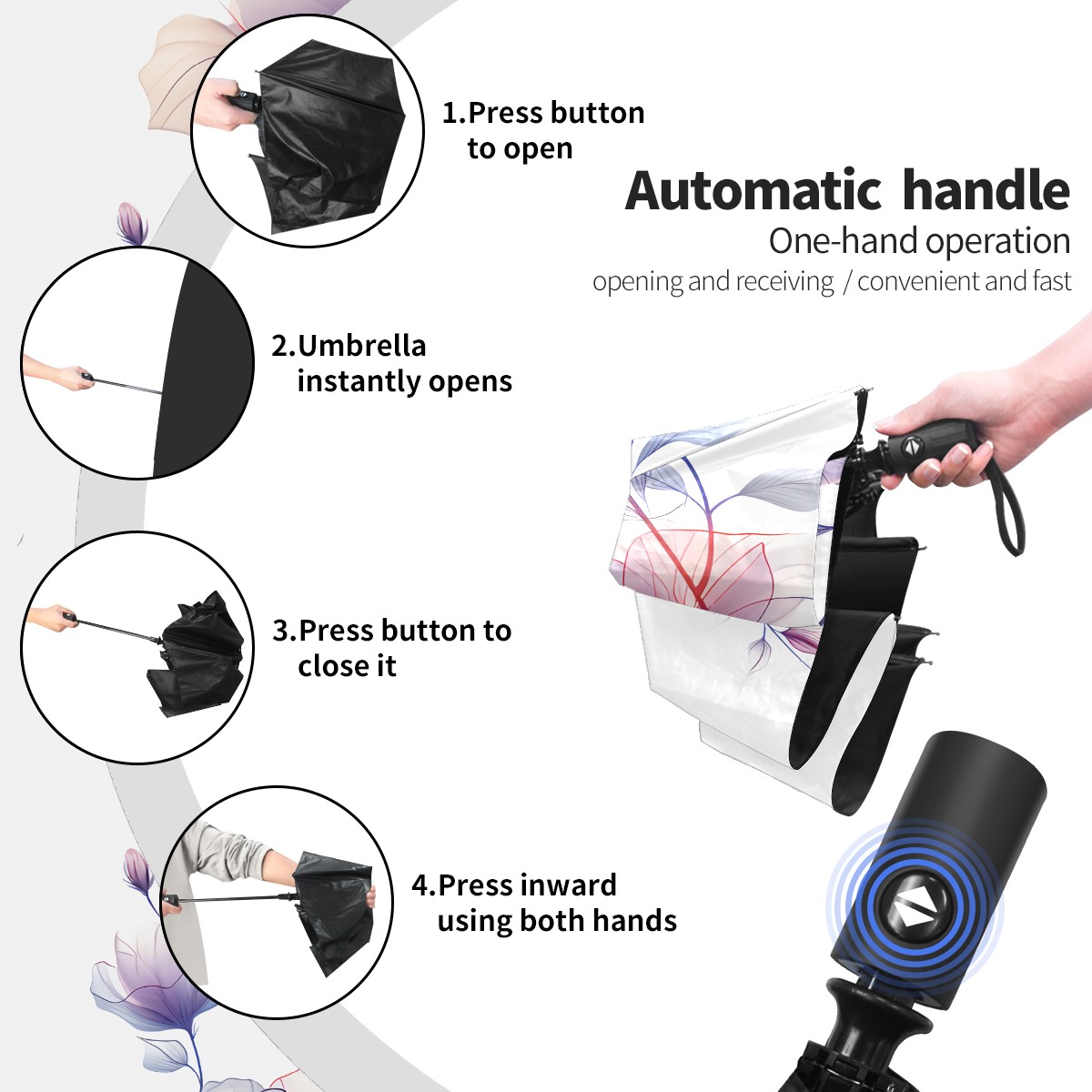 1.Press button to open

Automatic handle
One-hand operation
opening and receiving / convenient and fast

2.Umbrella instantly opens

3.Press button to close it

4.Press inward using both hands