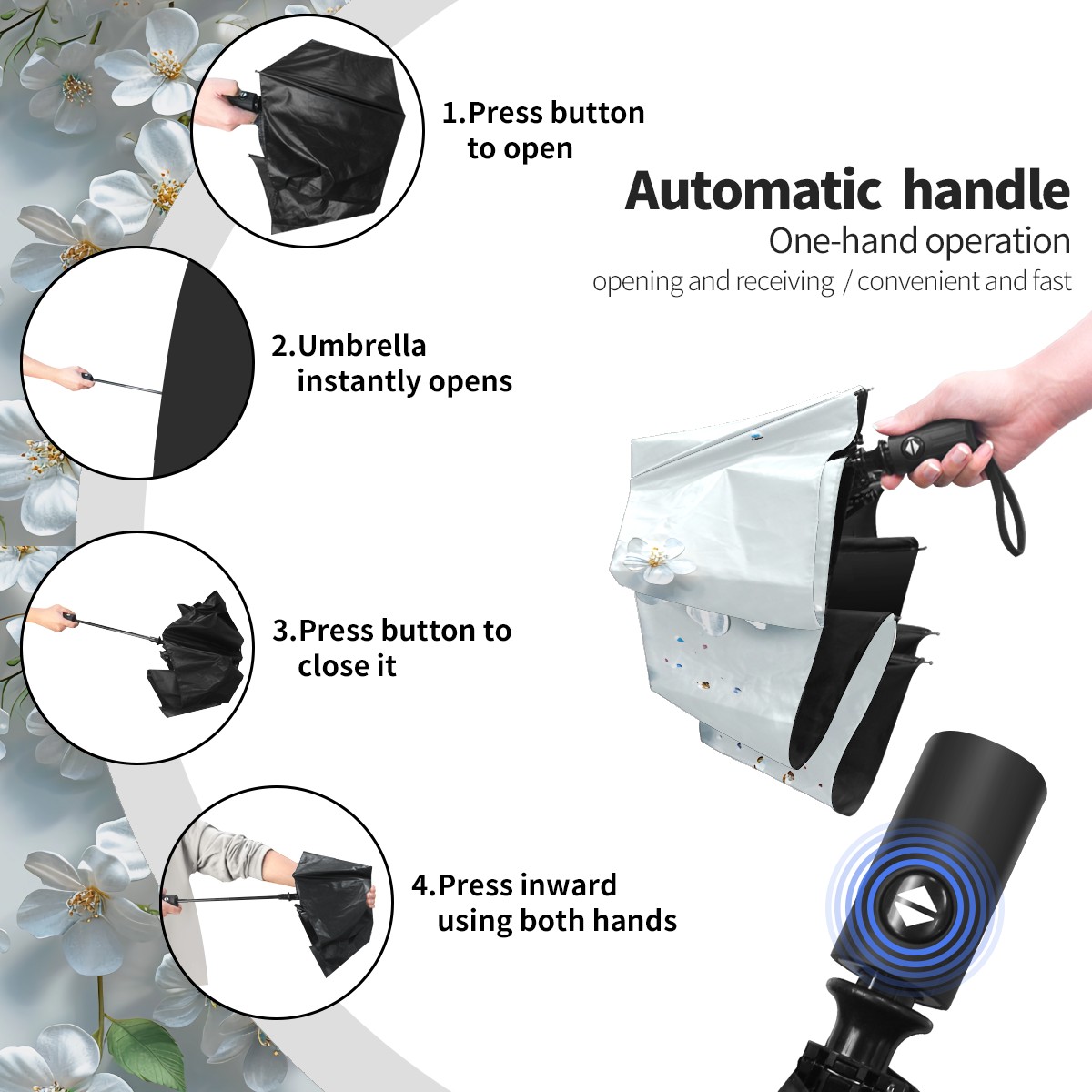 1.Press button to open

Automatic handle

One-hand operation

opening and receiving / convenient and fast

2.Umbrella instantly opens

3.Press button to close it

4.Press inward using both hands