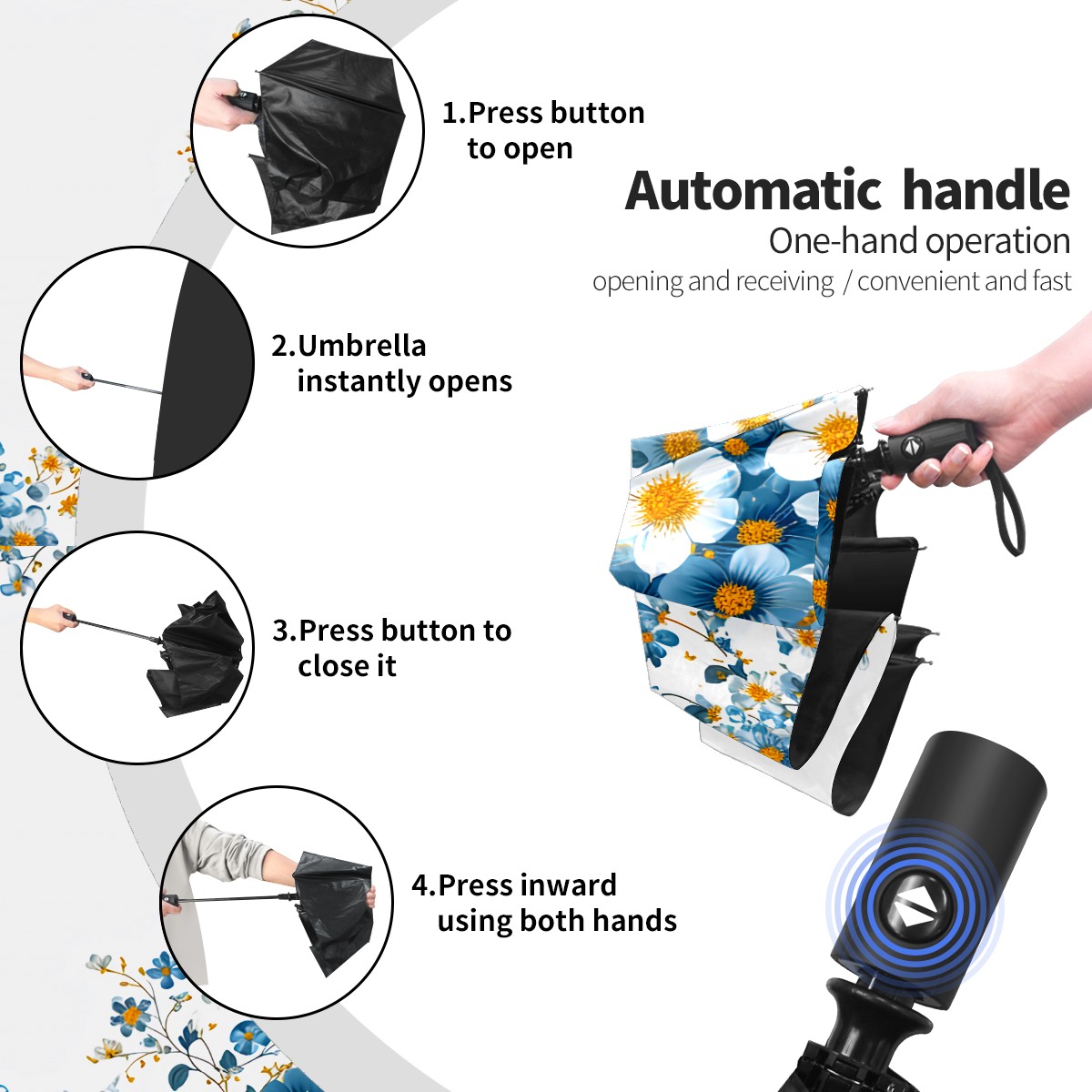 1.Press button to open

Automatic handle
One-hand operation
opening and receiving / convenient and fast

2.Umbrella instantly opens

3.Press button to close it

4.Press inward using both hands