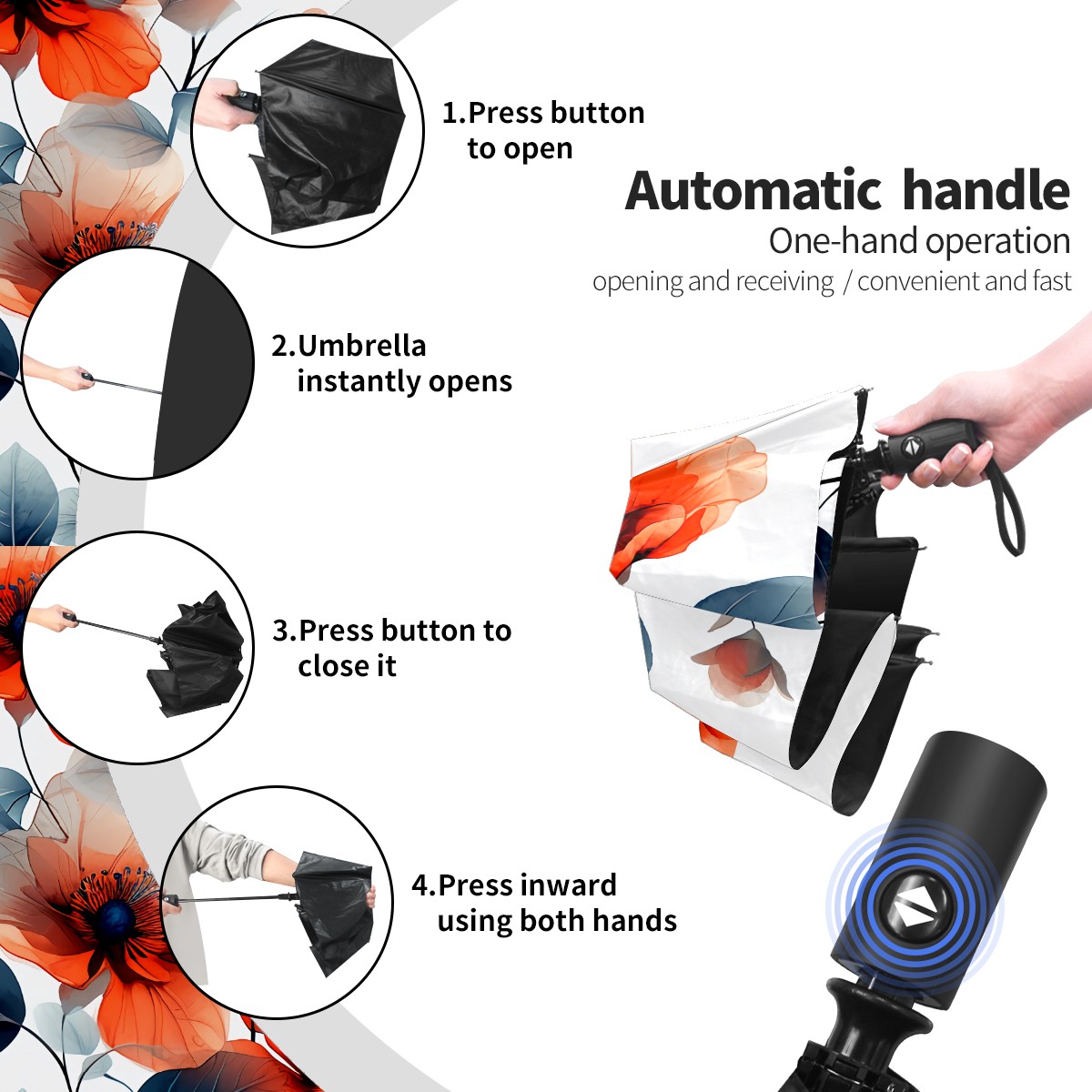 1.Press button to open

Automatic handle

One-hand operation

opening and receiving / convenient and fast

2.Umbrella instantly opens

3.Press button to close it

4.Press inward using both hands