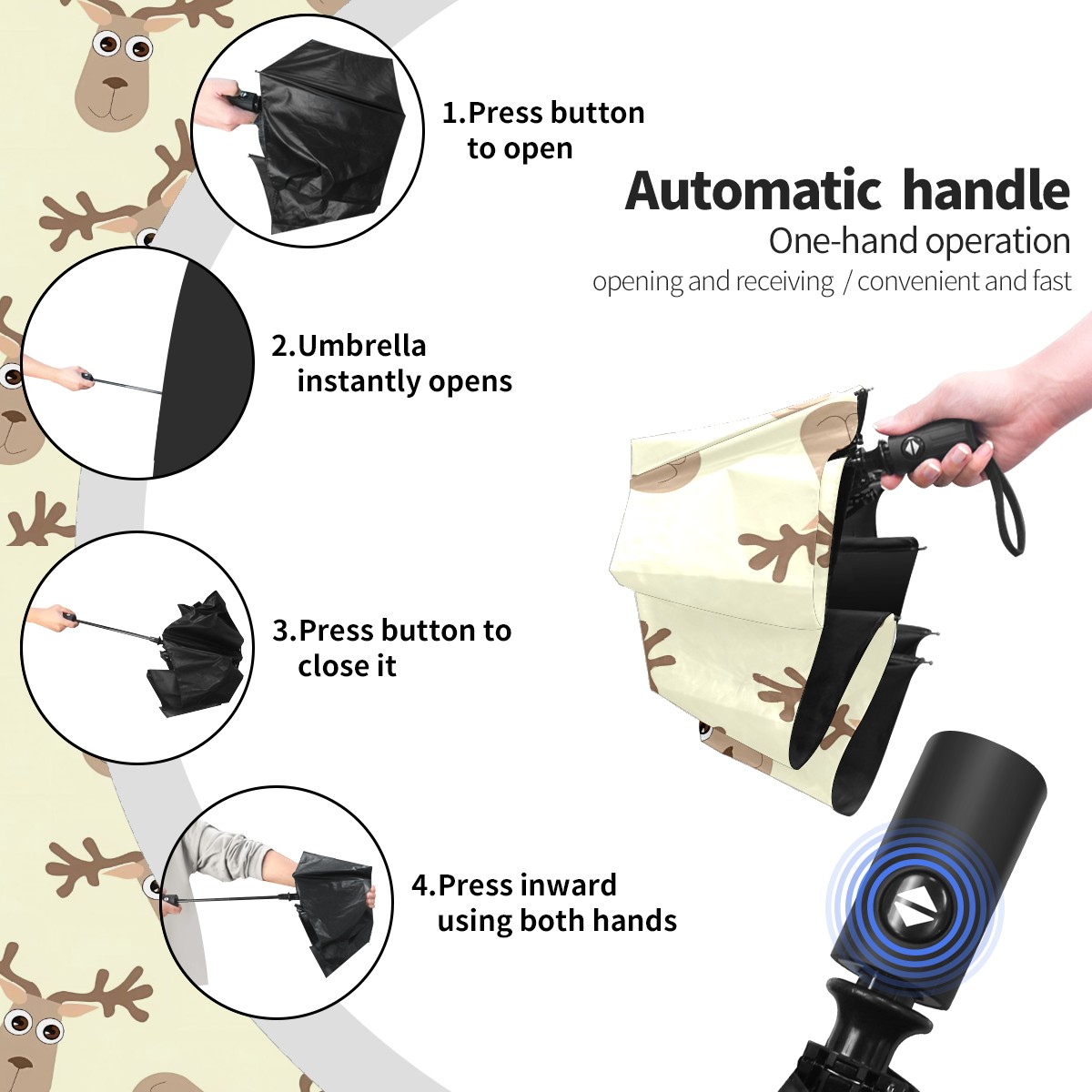 1.Press button to open

Automatic handle
One-hand operation
opening and receiving / convenient and fast

2.Umbrella instantly opens

3.Press button to close it

4.Press inward using both hands