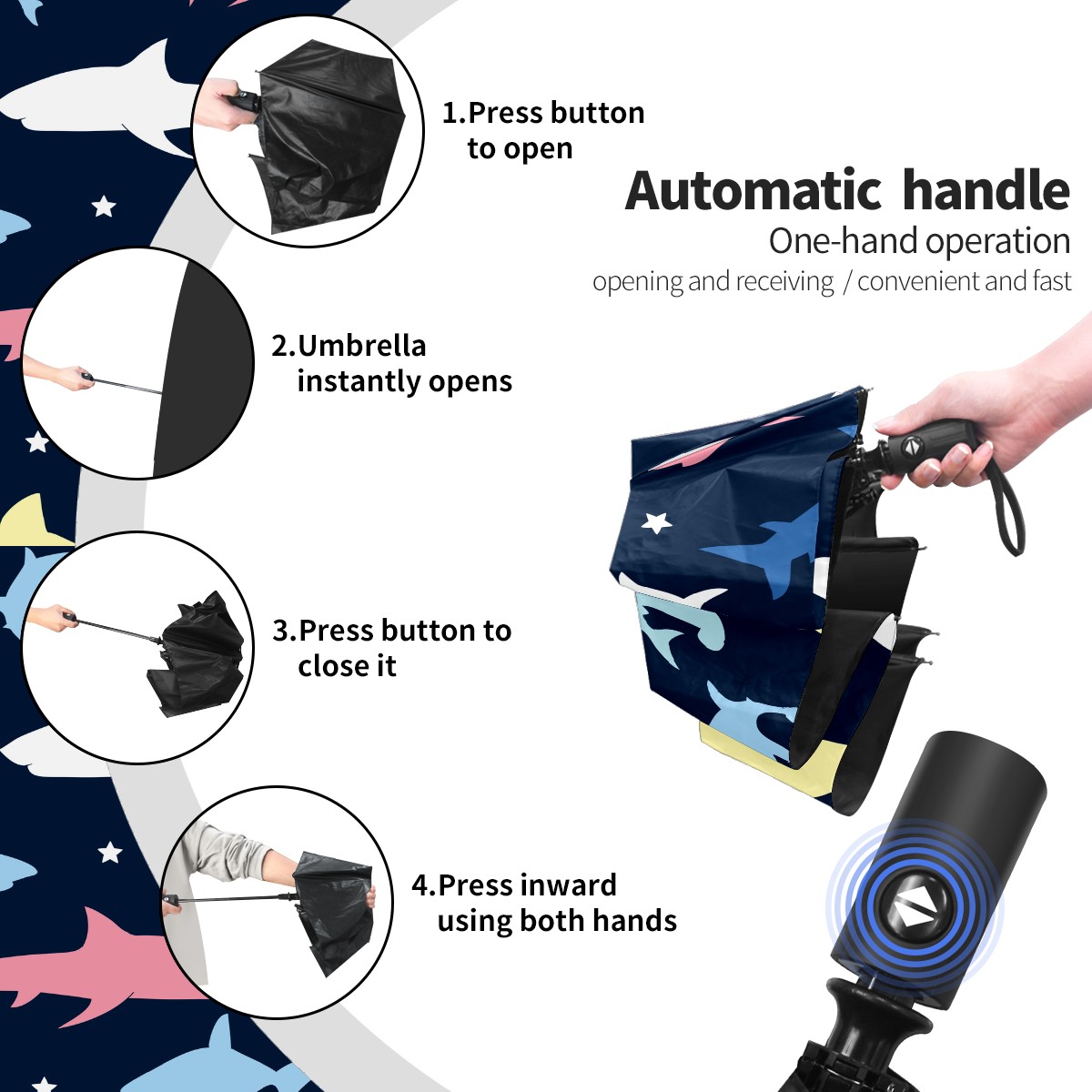 1.Press button to open

Automatic handle
One-hand operation
opening and receiving / convenient and fast

2.Umbrella instantly opens

3.Press button to close it

4.Press inward using both hands