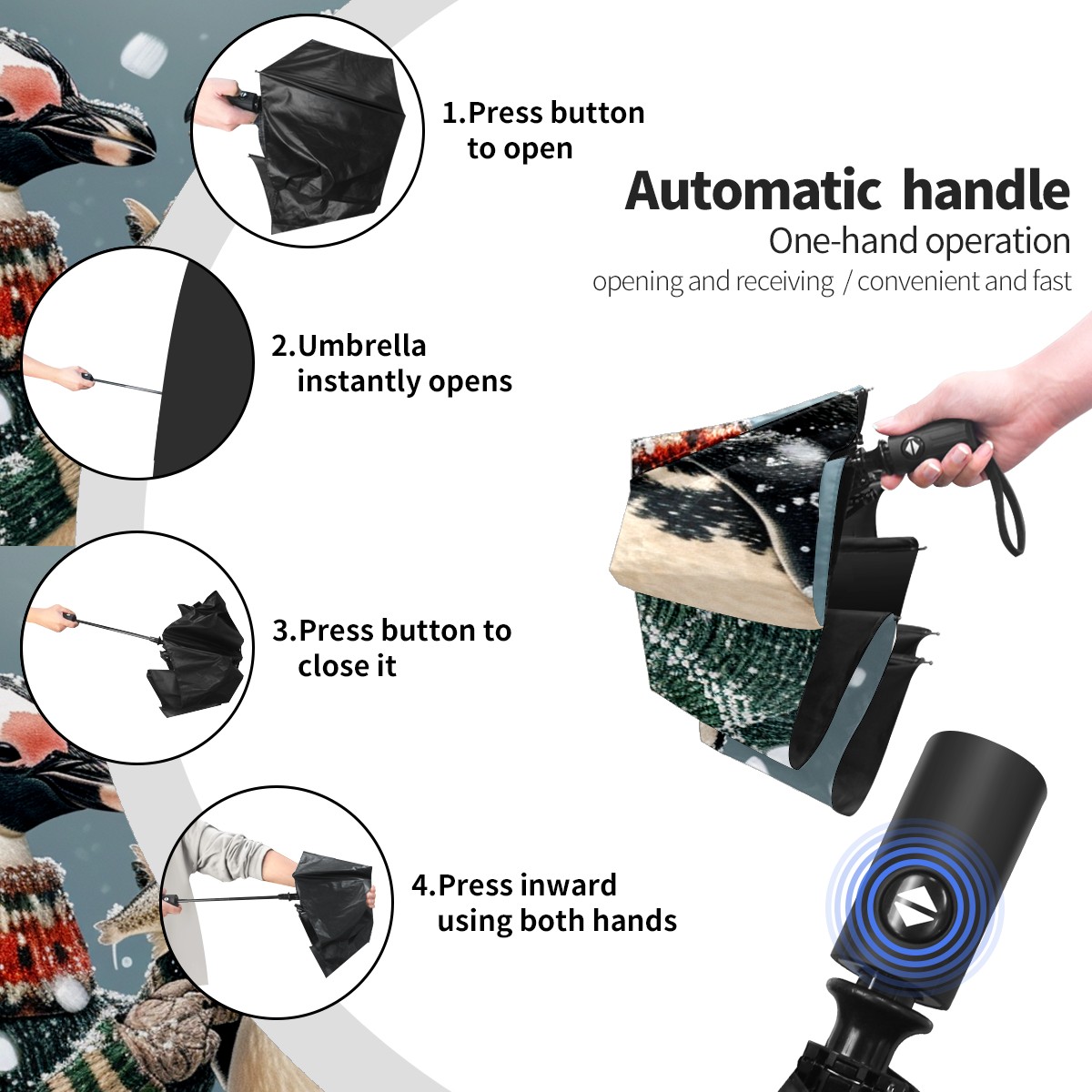 1.Press button to open

Automatic handle
One-hand operation
opening and receiving / convenient and fast

2.Umbrella instantly opens

3.Press button to close it

4.Press inward using both hands